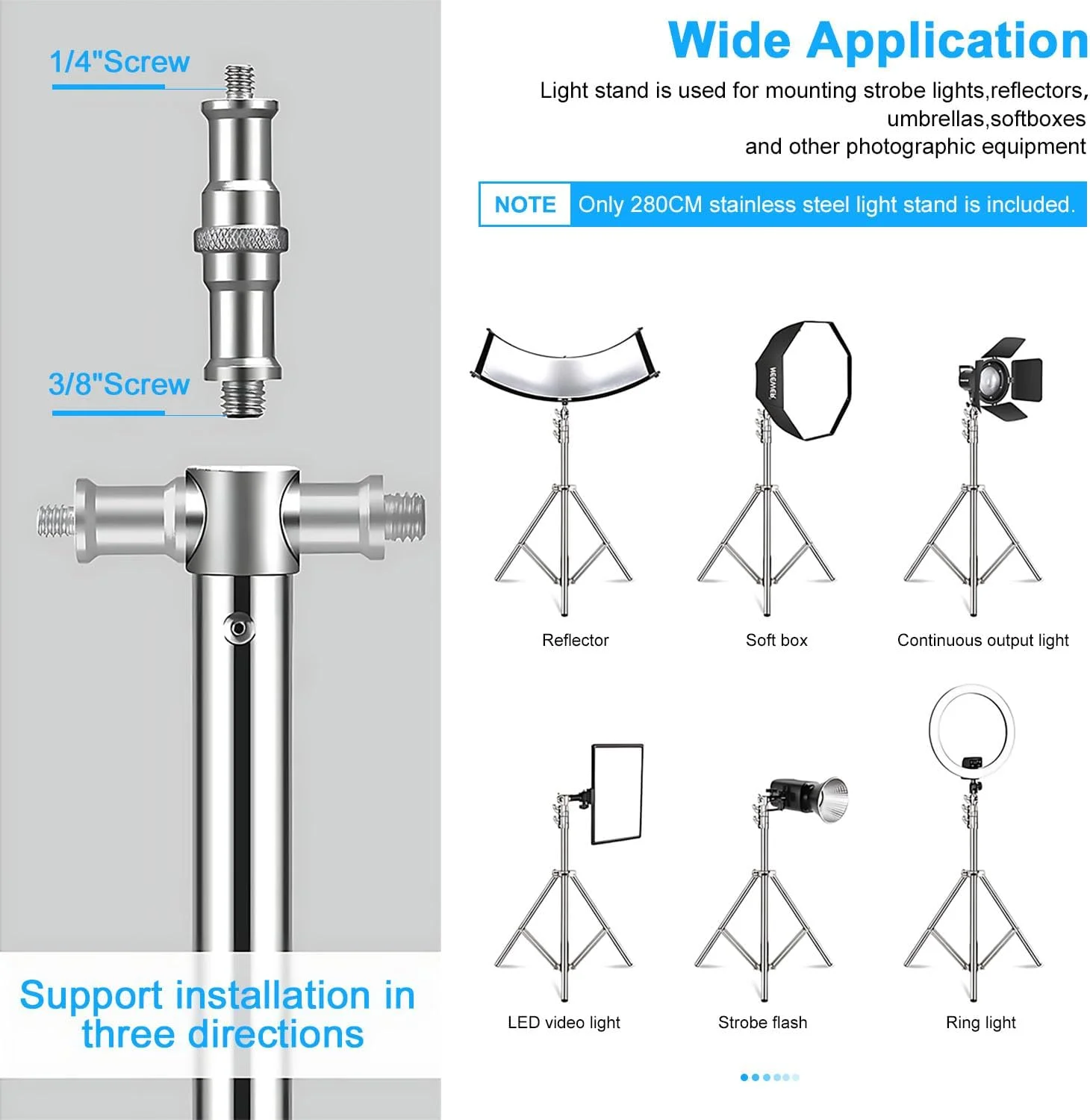 1/4"Screw

3/8"Screw

Support installation in three directions

Wide Application

Light stand is used for mounting strobe lights,reflectors, umbrellas,softboxes and other photographic equipment

NOTE Only 280CM stainless steel light stand is included.

NEEWER

Reflector

Soft box

Continuous output light

LED video light

Strobe flash

Ring light