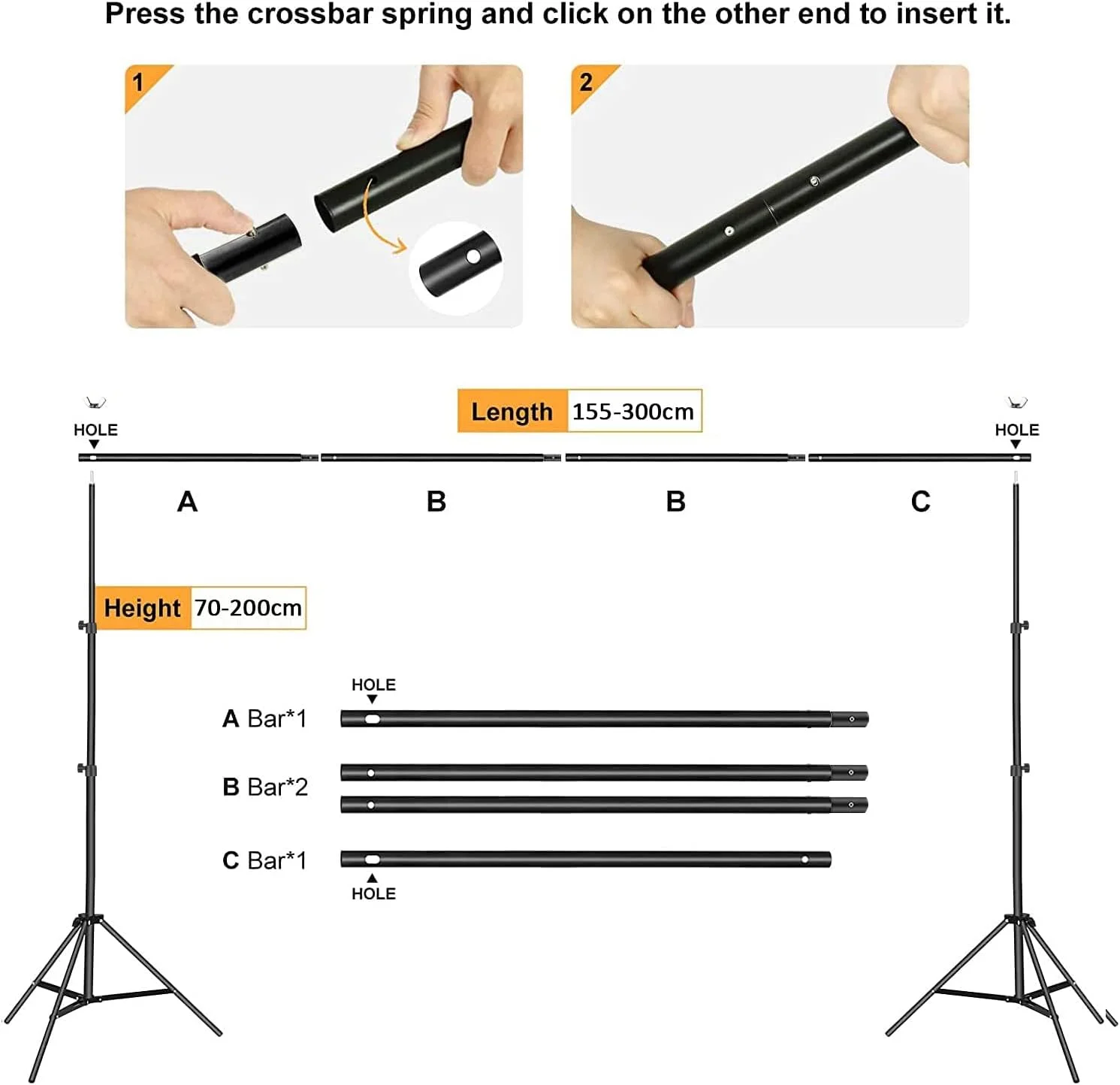 Press the crossbar spring and click on the other end to insert it.

1

2

Length 155-300cm

HOLE

HOLE

A

B

B

C

Height 70-200cm

HOLE

A Bar*1

B Bar*2

C Bar*1

HOLE