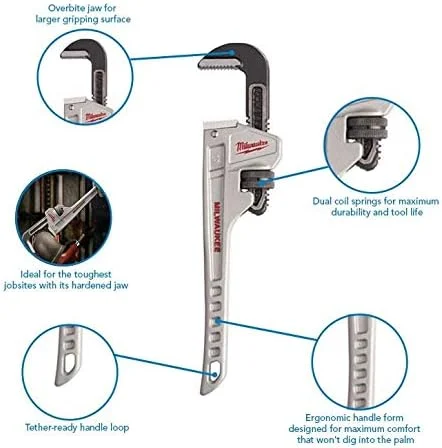 Overbite jaw for larger gripping surface

Milwaukee

Milwaukee

MILWAUKEE

Dual coil springs for maximum durability and tool life

Ideal for the toughest jobsites with its hardened jaw

Tether-ready handle loop

Ergonomic handle form designed for maximum comfort that won't dig into the palm