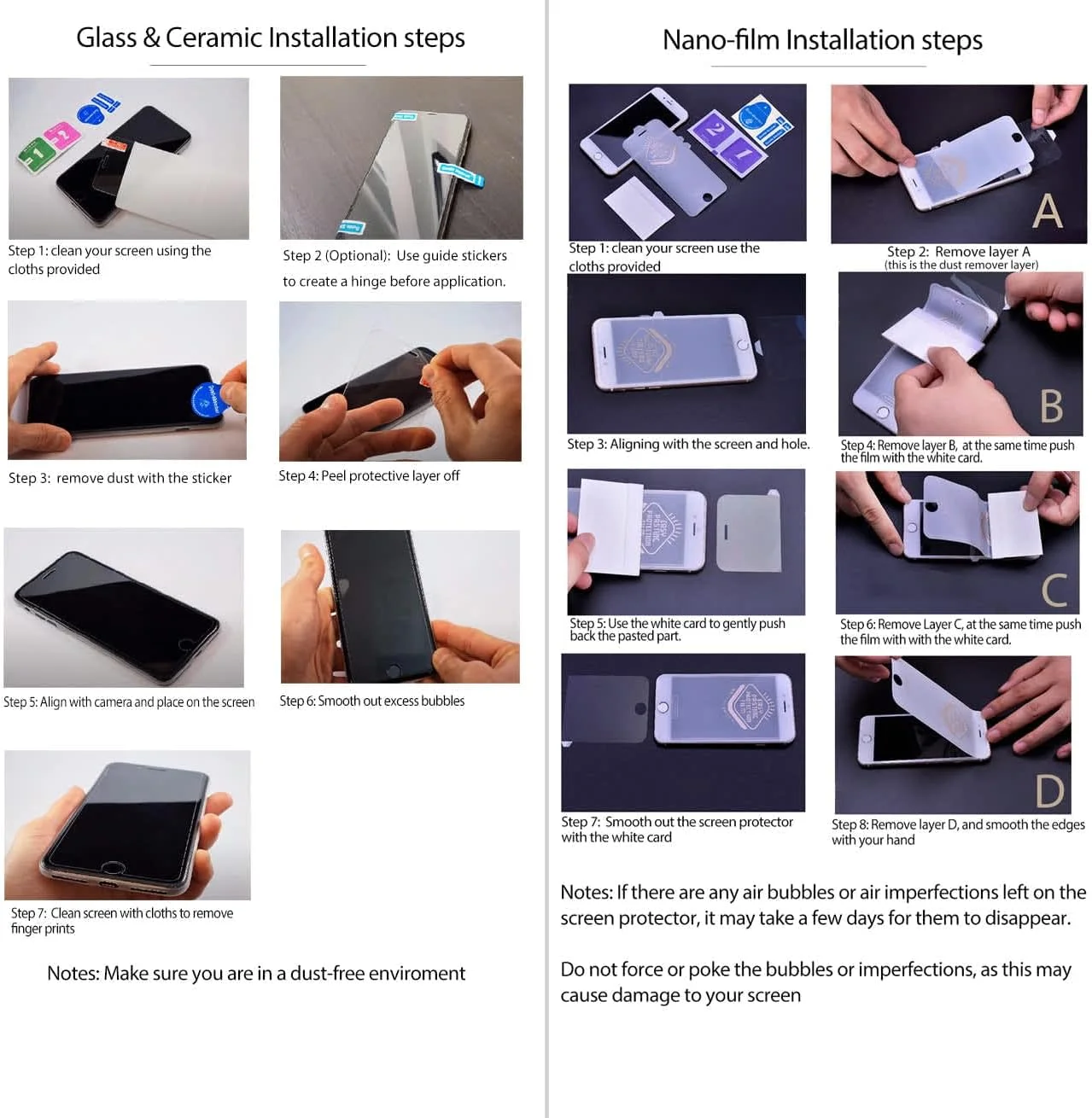 Glass & Ceramic Installation steps

Step 1: clean your screen using the cloths provided

Step 2 (Optional): Use guide stickers to create a hinge before application.

Step 3: remove dust with the sticker

Step 4: Peel protective layer off

Step 5: Align with camera and place on the screen

Step 6: Smooth out excess bubbles

Step 7: Clean screen with cloths to remove finger prints

Notes: Make sure you are in a dust-free enviroment

Nano-film Installation steps

Step 1: clean your screen use the cloths provided

A

Step 2: Remove layer A
(this is the dust remover layer)

Step 3: Aligning with the screen and hole.

B

Step 4: Remove layer B, at the same time push the film with the white card.

Step 5: Use the white card to gently push back the pasted part.

C

Step 6: Remove Layer C, at the same time push the film with with the white card.

Step 7: Smooth out the screen protector with the white card

D

Step 8: Remove layer D, and smooth the edges with your hand

Notes: If there are any air bubbles or air imperfections left on the screen protector, it may take a few days for them to disappear.

Do not force or poke the bubbles or imperfections, as this may cause damage to your screen