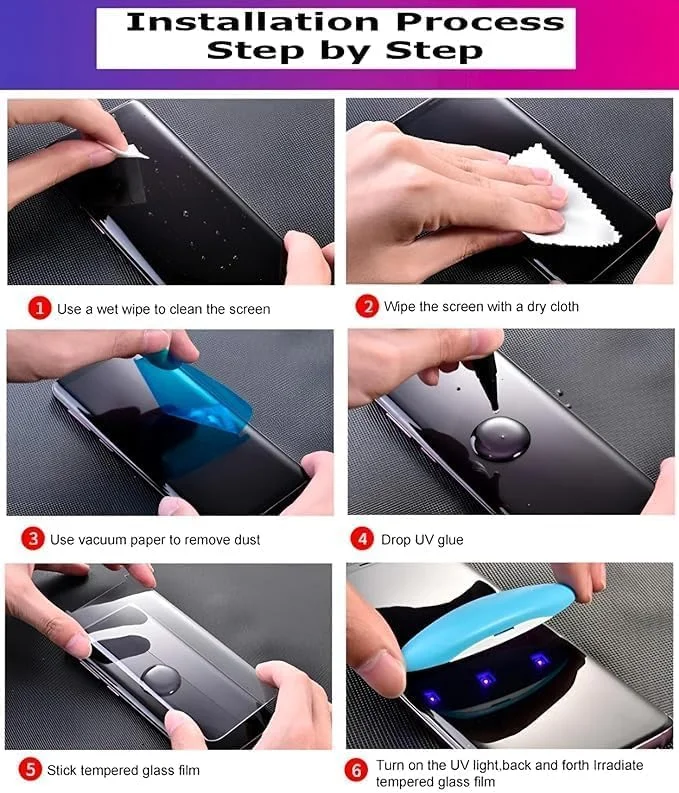 Installation Process
Step by Step

1 Use a wet wipe to clean the screen

2 Wipe the screen with a dry cloth

3 Use vacuum paper to remove dust

4 Drop UV glue

5 Stick tempered glass film

6 Turn on the UV light,back and forth Irradiate tempered glass film