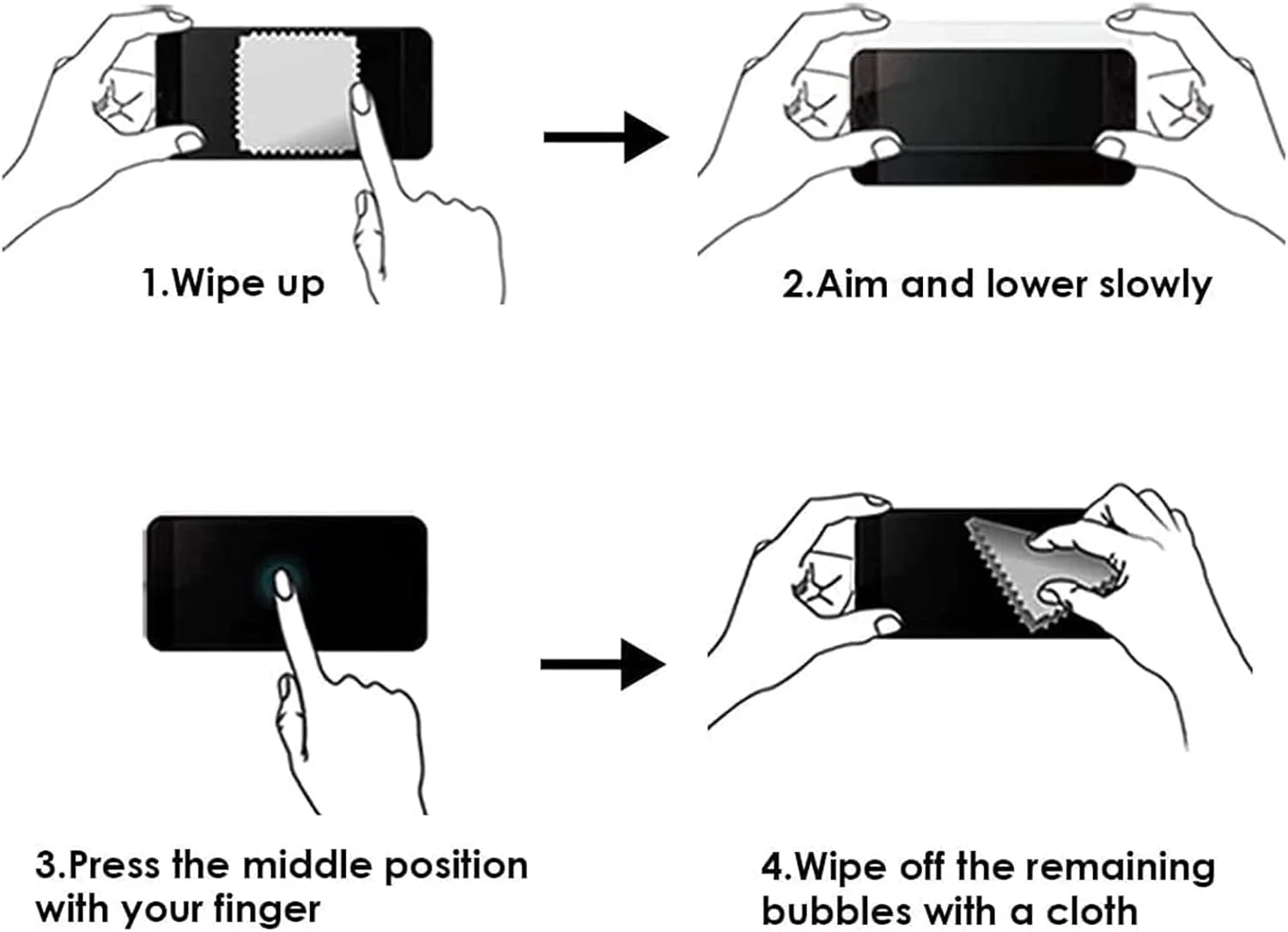 1.Wipe up

2.Aim and lower slowly

3.Press the middle position with your finger

4.Wipe off the remaining bubbles with a cloth