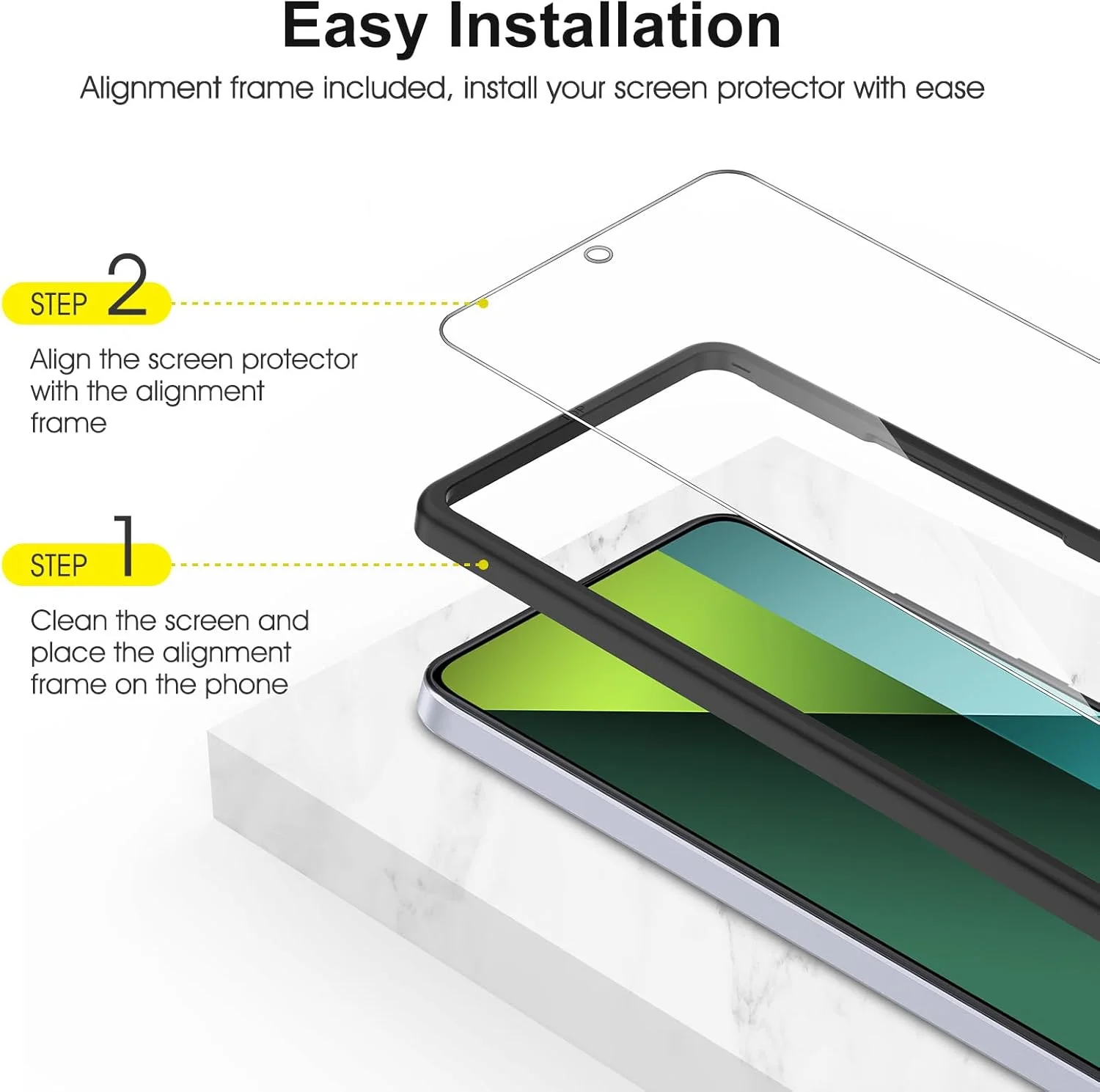 Easy Installation

Alignment frame included, install your screen protector with ease

STEP 2

Align the screen protector with the alignment frame

STEP 1

Clean the screen and place the alignment frame on the phone