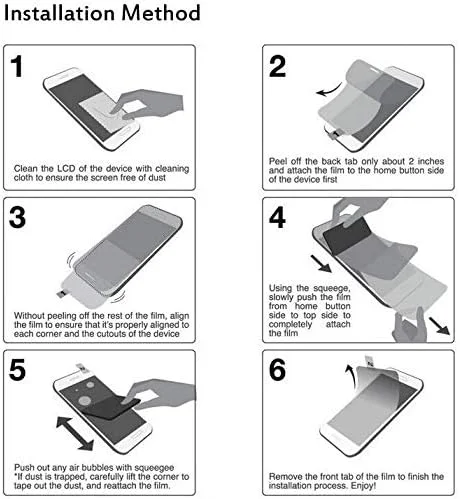 Installation Method

1

Clean the LCD of the device with cleaning cloth to ensure the screen free of dust

2

Peel off the back tab only about 2 inches and attach the film to the home button side of the device first

3

Without peeling off the rest of the film, align the film to ensure that it's properly aligned to each corner and the cutouts of the device

4

Using the squeege, slowly push the film from home button side to top side to completely attach the film

5

Push out any air bubbles with squeegee
*If dust is trapped, carefully lift the corner to tape out the dust, and reattach the film.

6

Remove the front tab of the film to finish the installation process. Enjoy!