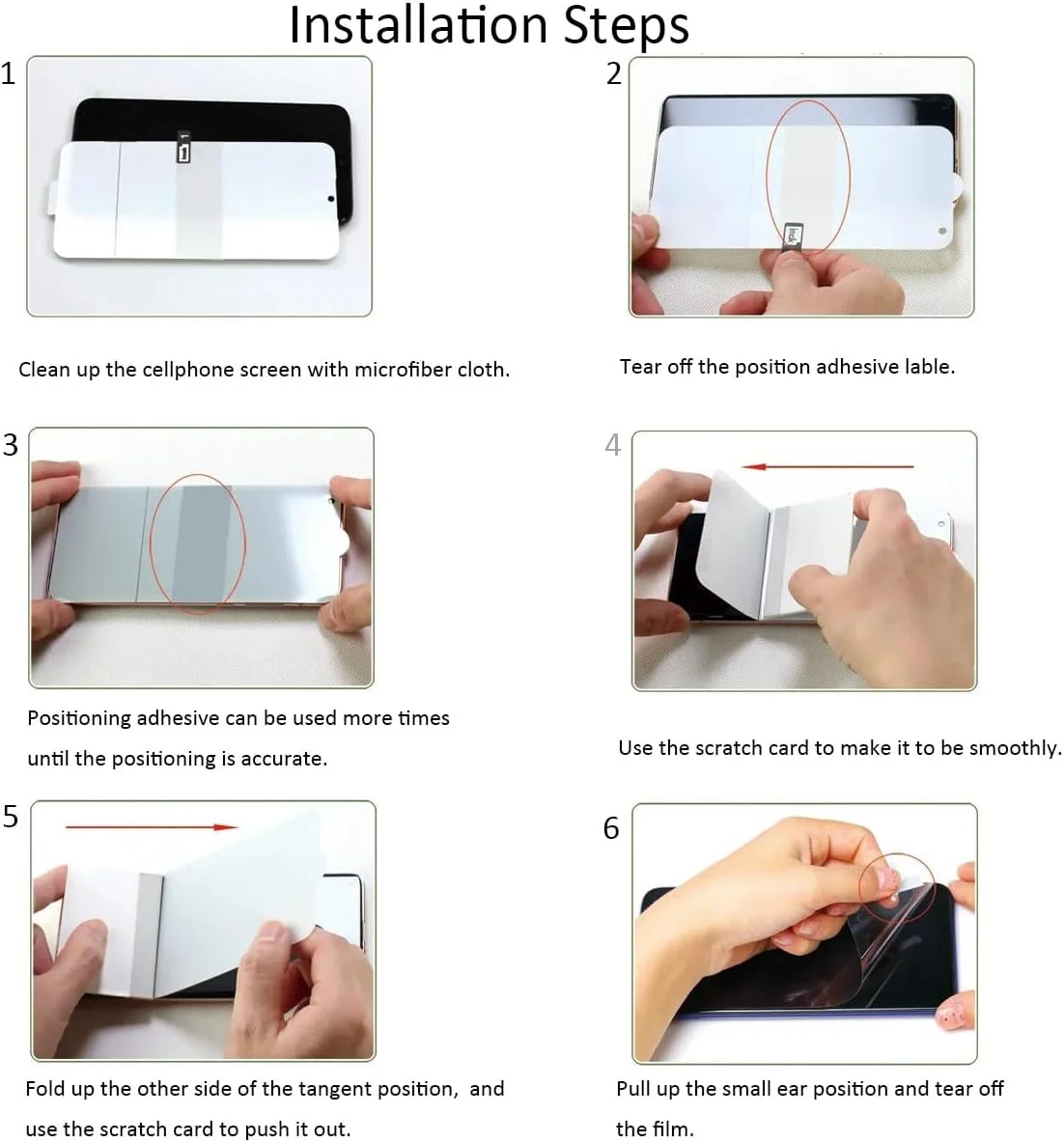 Installation Steps

1

Clean up the cellphone screen with microfiber cloth.

2

Tear off the position adhesive lable.

3

Positioning adhesive can be used more times until the positioning is accurate.

4

Use the scratch card to make it to be smoothly.

5

Fold up the other side of the tangent position, and use the scratch card to push it out.

6

Pull up the small ear position and tear off the film.