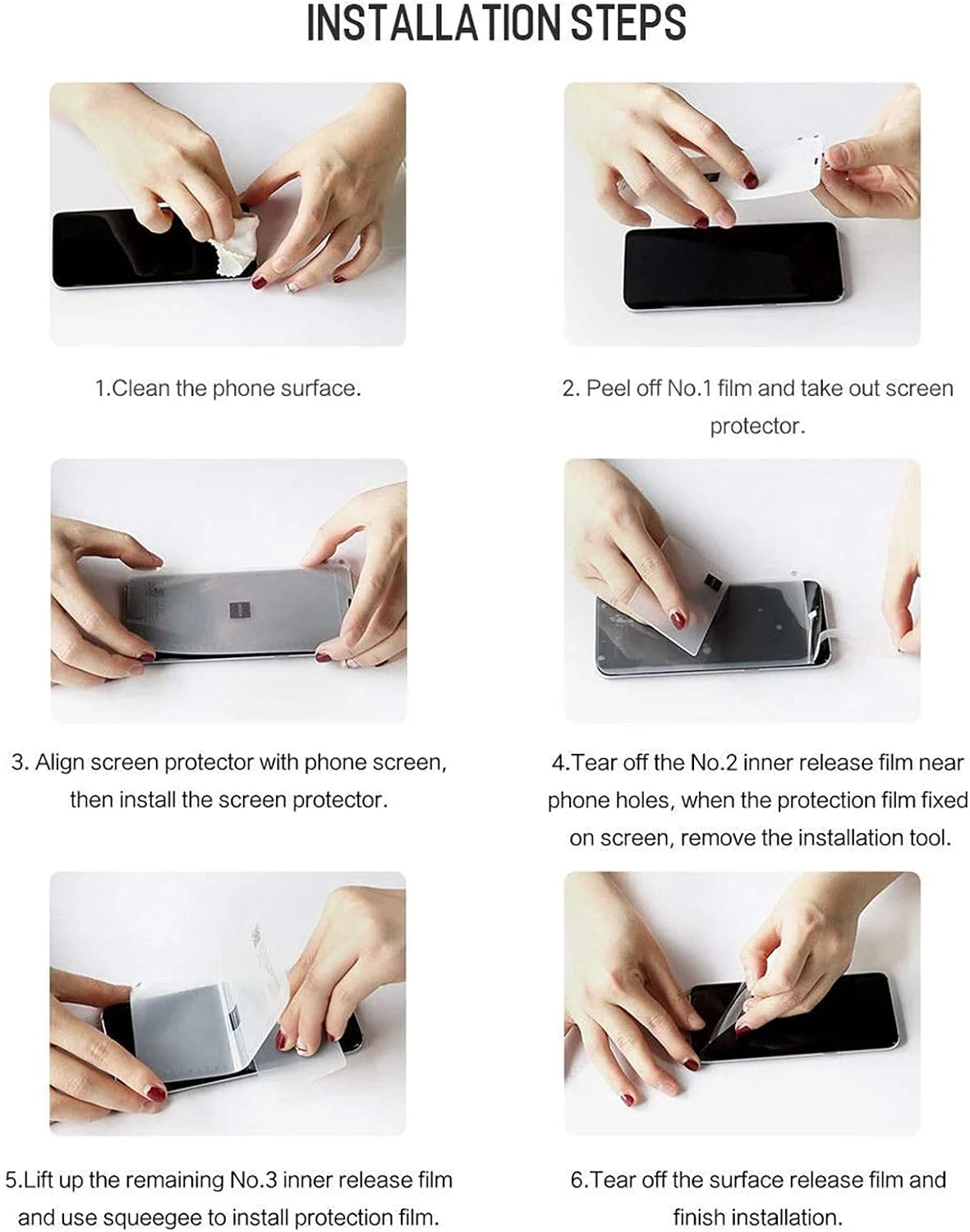 INSTALLATION STEPS

1.Clean the phone surface.

2. Peel off No.1 film and take out screen protector.

3. Align screen protector with phone screen, then install the screen protector.

4.Tear off the No.2 inner release film near phone holes, when the protection film fixed on screen, remove the installation tool.

5.Lift up the remaining No.3 inner release film and use squeegee to install protection film.

6.Tear off the surface release film and finish installation.