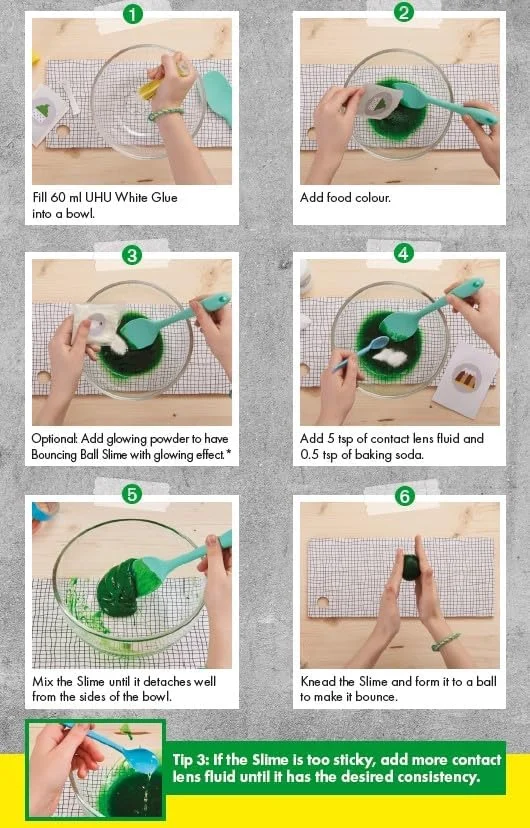 1

Fill 60 ml UHU White Glue into a bowl.

2

Add food colour.

3

Optional: Add glowing powder to have Bouncing Ball Slime with glowing effect.*

4

Add 5 tsp of contact lens fluid and 0.5 tsp of baking soda.

5

Mix the Slime until it detaches well from the sides of the bowl.

6

Knead the Slime and form it to a ball to make it bounce.

Tip 3: If the Slime is too sticky, add more contact lens fluid until it has the desired consistency.