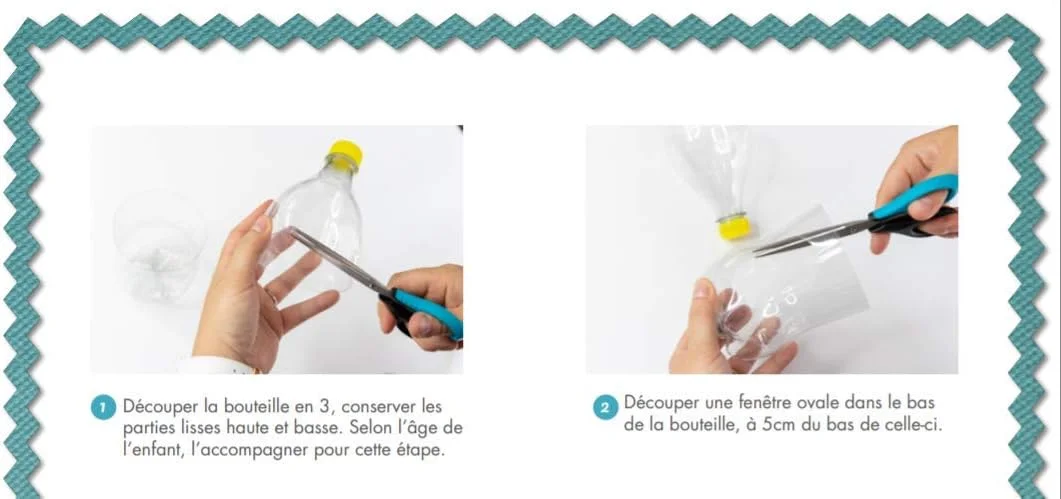 1 Découper la bouteille en 3, conserver les parties lisses haute et basse. Selon l'âge de l'enfant, l'accompagner pour cette étape.

2 Découper une fenêtre ovale dans le bas de la bouteille, à 5cm du bas de celle-ci.