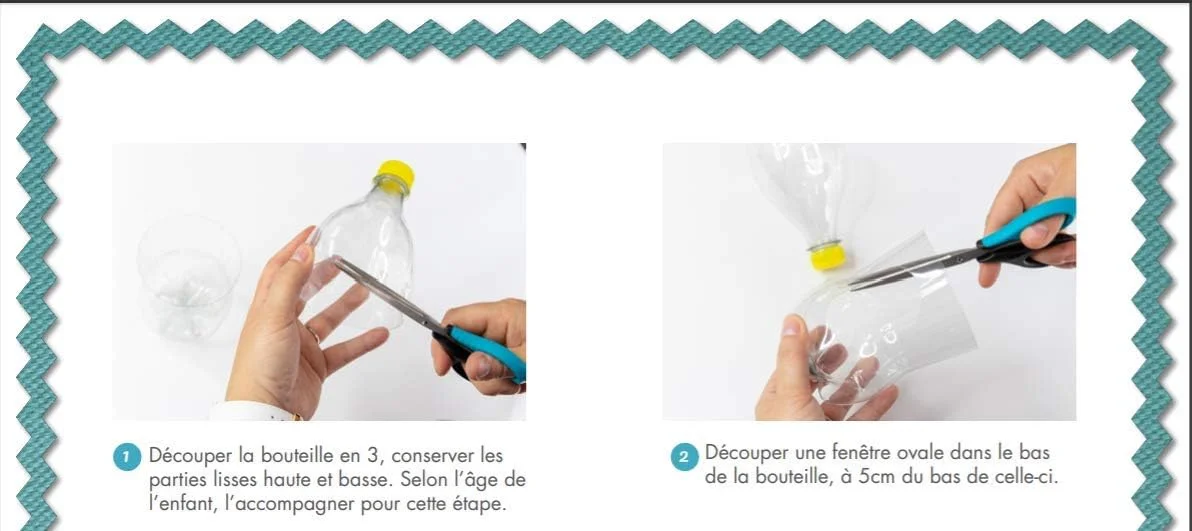 1 Découper la bouteille en 3, conserver les parties lisses haute et basse. Selon l'âge de l'enfant, l'accompagner pour cette étape.

2 Découper une fenêtre ovale dans le bas de la bouteille, à 5cm du bas de celle-ci.