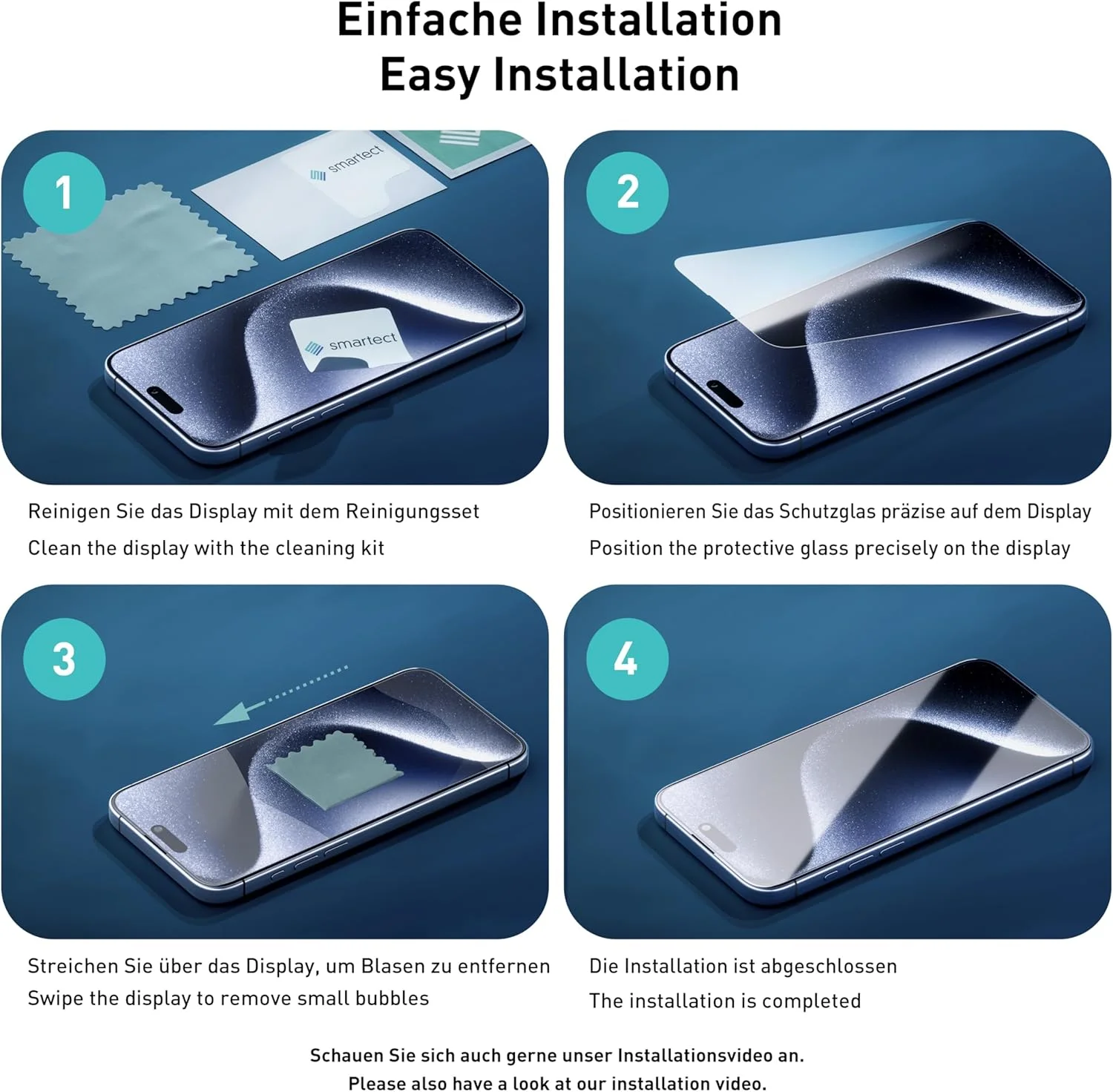 Einfache Installation
Easy Installation

1

smartect

smartect

Reinigen Sie das Display mit dem Reinigungsset
Clean the display with the cleaning kit

2

Positionieren Sie das Schutzglas präzise auf dem Display
Position the protective glass precisely on the display

3

Streichen Sie über das Display, um Blasen zu entfernen
Swipe the display to remove small bubbles

4

Die Installation ist abgeschlossen
The installation is completed

Schauen Sie sich auch gerne unser Installationsvideo an.
Please also have a look at our installation video.