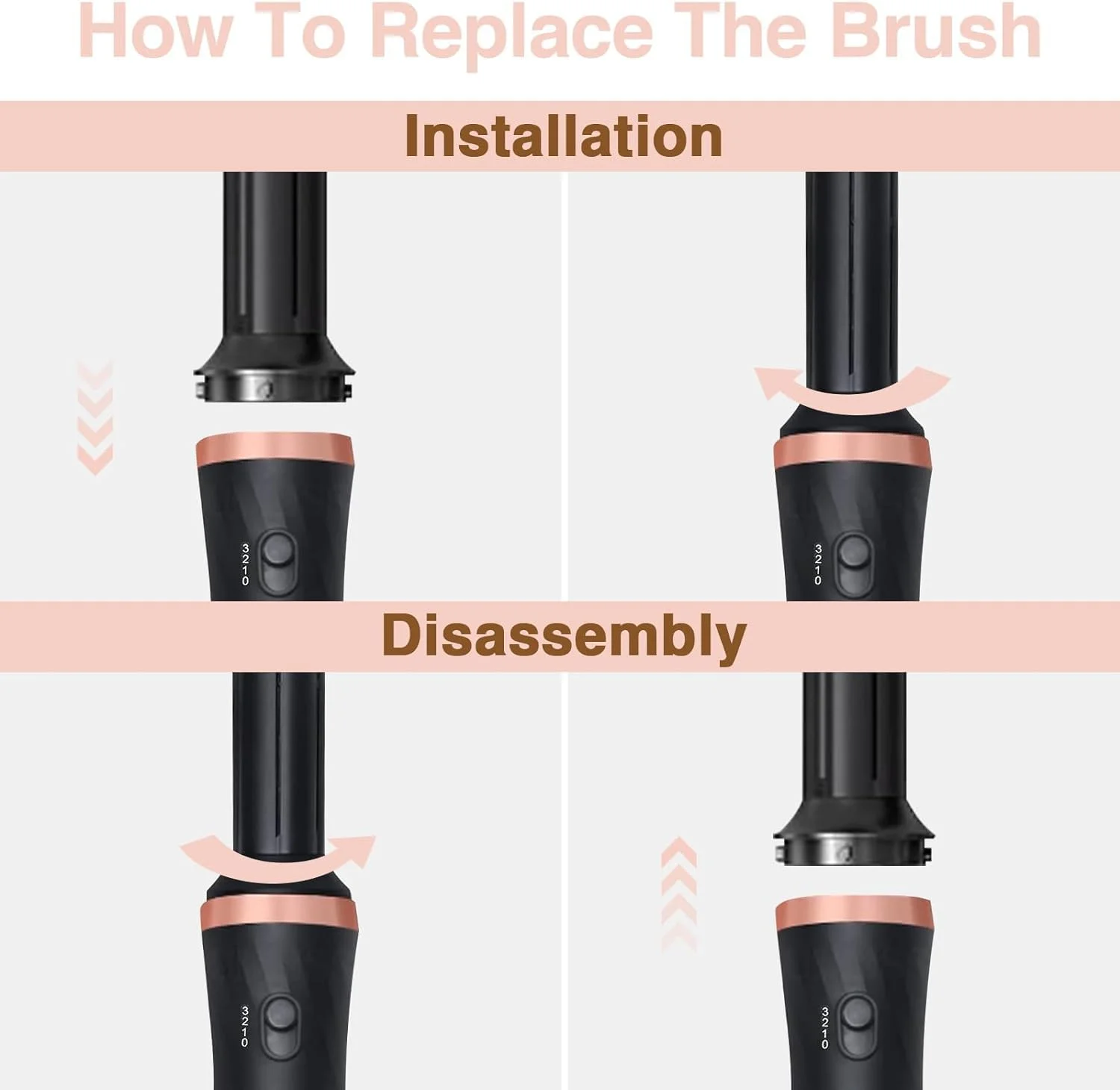 How To Replace The Brush

Installation

3
2
1
0

3
2
1
0

Disassembly

3
2
1
0

3
2
1
0