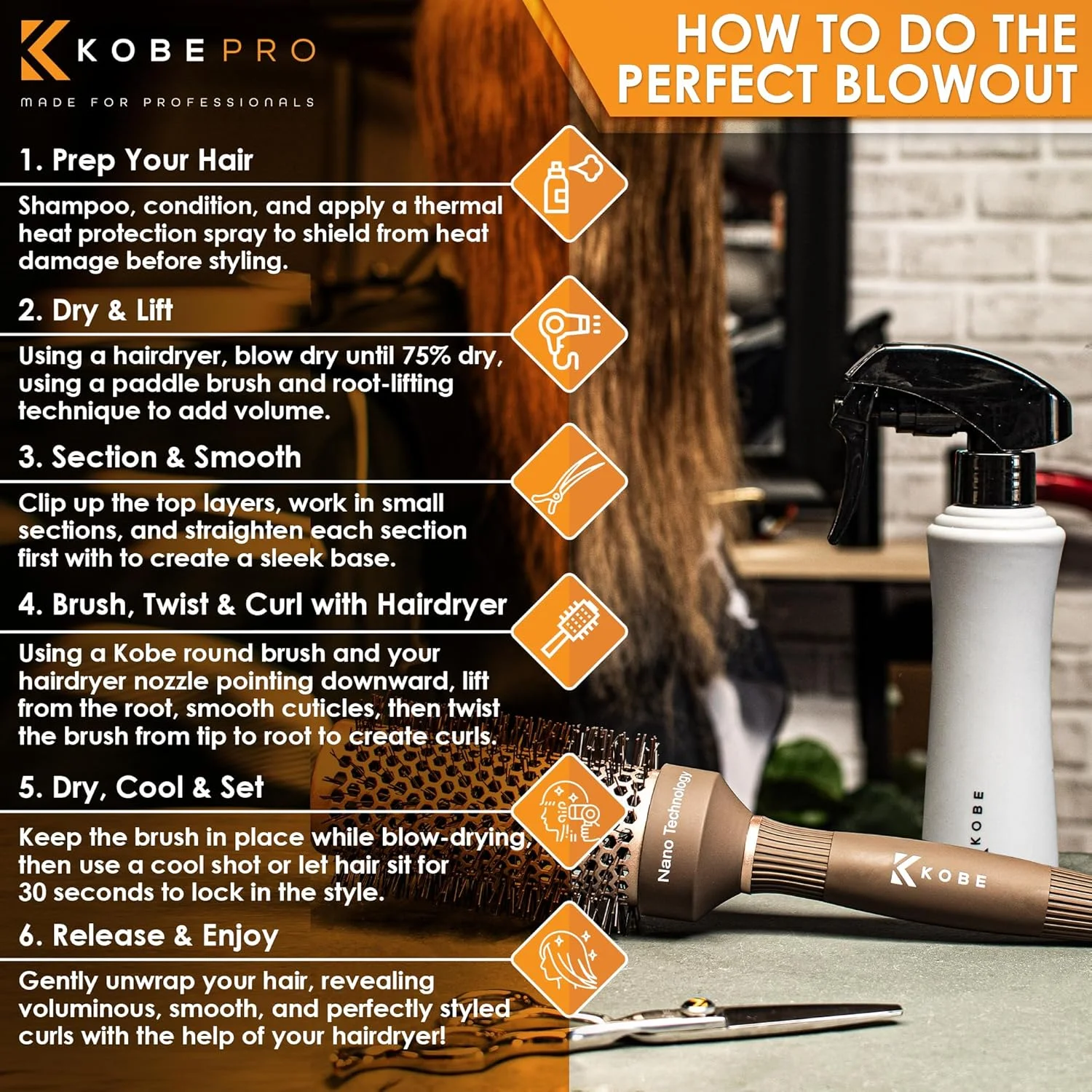 KOBE PRO
MADE FOR PROFESSIONALS

HOW TO DO THE PERFECT BLOWOUT

1. Prep Your Hair
Shampoo, condition, and apply a thermal heat protection spray to shield from heat damage before styling.

2. Dry & Lift
Using a hairdryer, blow dry until 75% dry, using a paddle brush and root-lifting technique to add volume.

3. Section & Smooth
Clip up the top layers, work in small sections, and straighten each section first with to create a sleek base.

4. Brush, Twist & Curl with Hairdryer
Using a Kobe round brush and your hairdryer nozzle pointing downward, lift from the root, smooth cuticles, then twist the brush from tip to root to create curls.

5. Dry, Cool & Set
Keep the brush in place while blow-drying, then use a cool shot or let hair sit for 30 seconds to lock in the style.

6. Release & Enjoy
Gently unwrap your hair, revealing voluminous, smooth, and perfectly styled curls with the help of your hairdryer!

Nano Technology
KOBE
KOBE