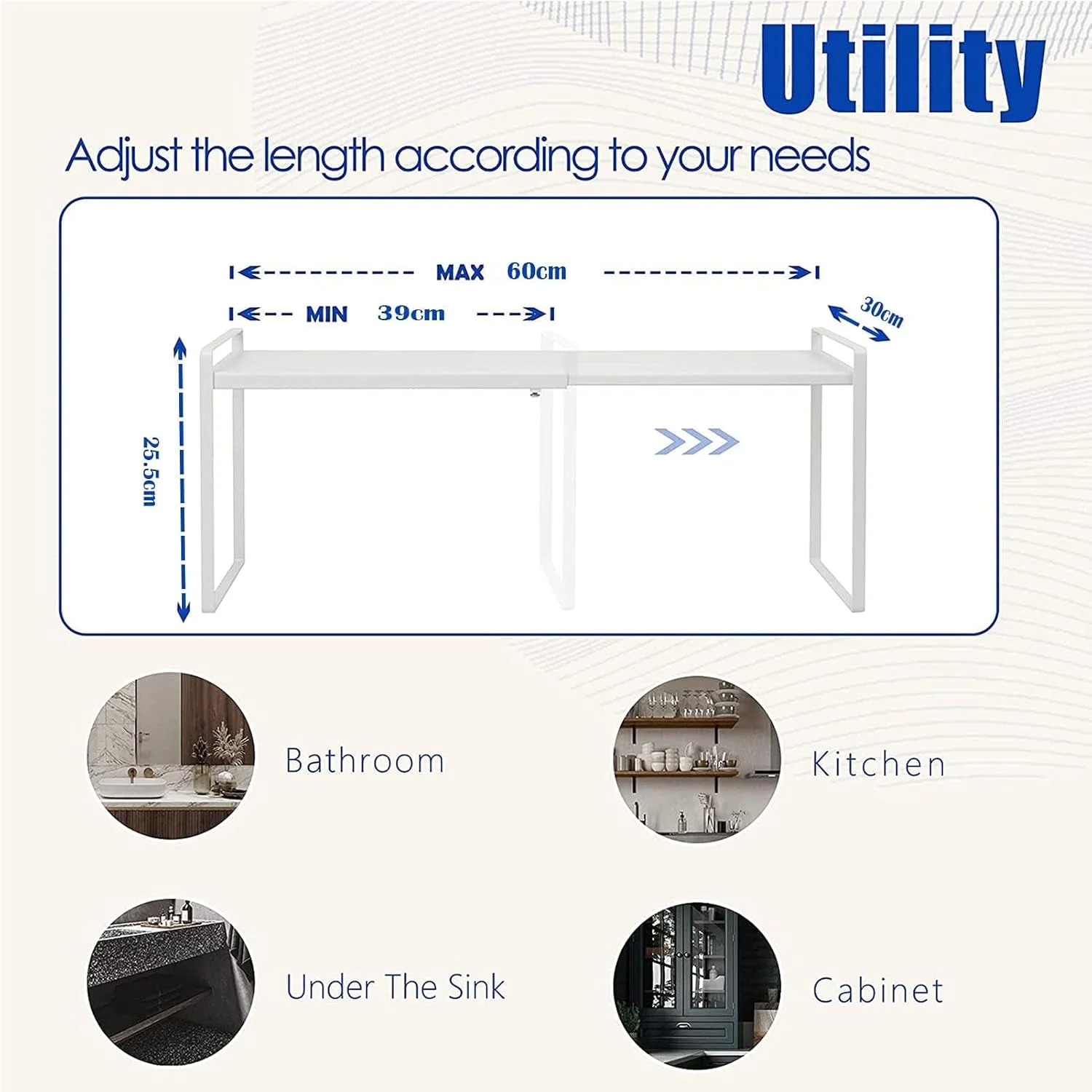 Utility

Adjust the length according to your needs

MAX 60cm

MIN 39cm

30cm

25.5cm

Bathroom

Kitchen

Under The Sink

Cabinet