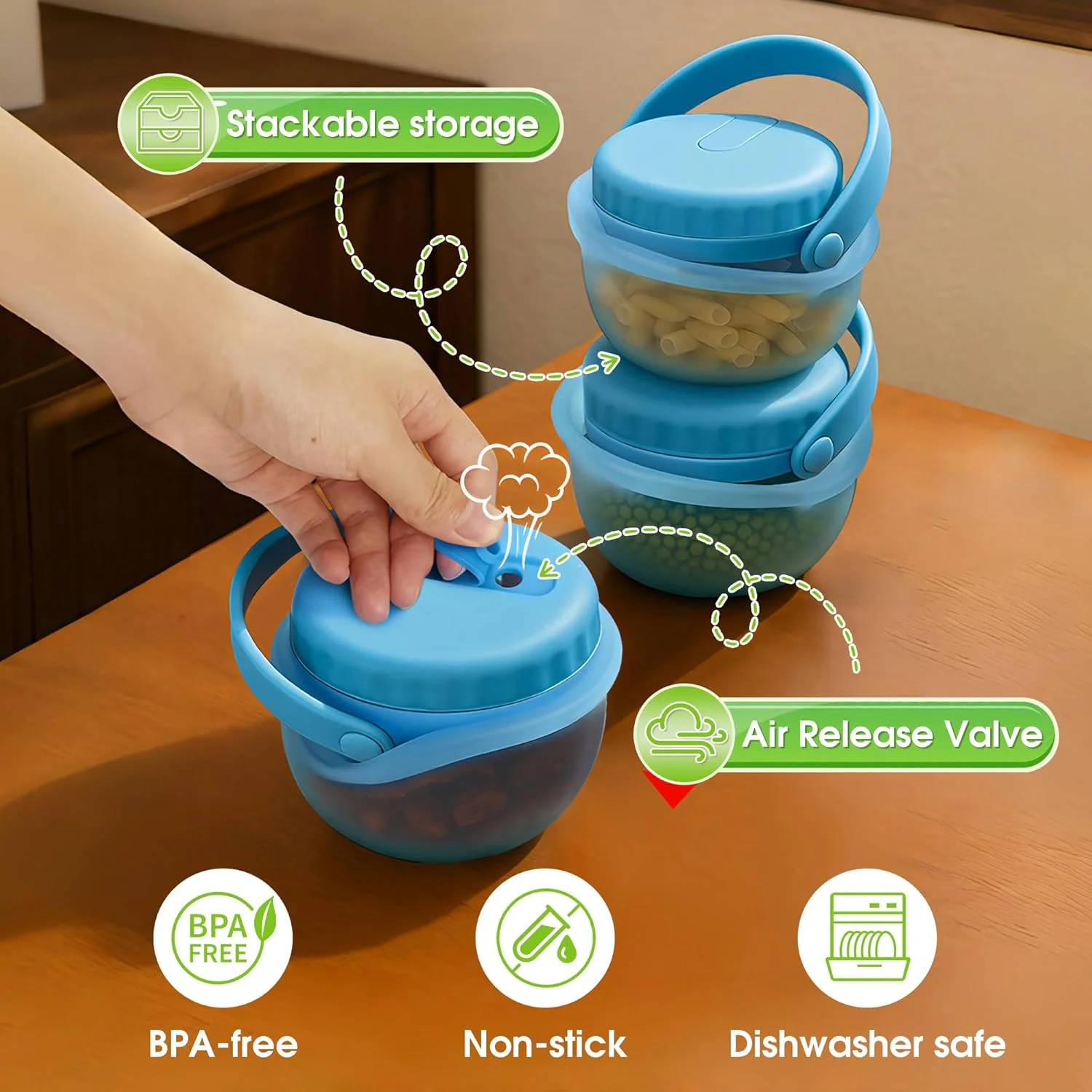 Stackable storage

Air Release Valve

BPA FREE

BPA-free

Non-stick

Dishwasher safe