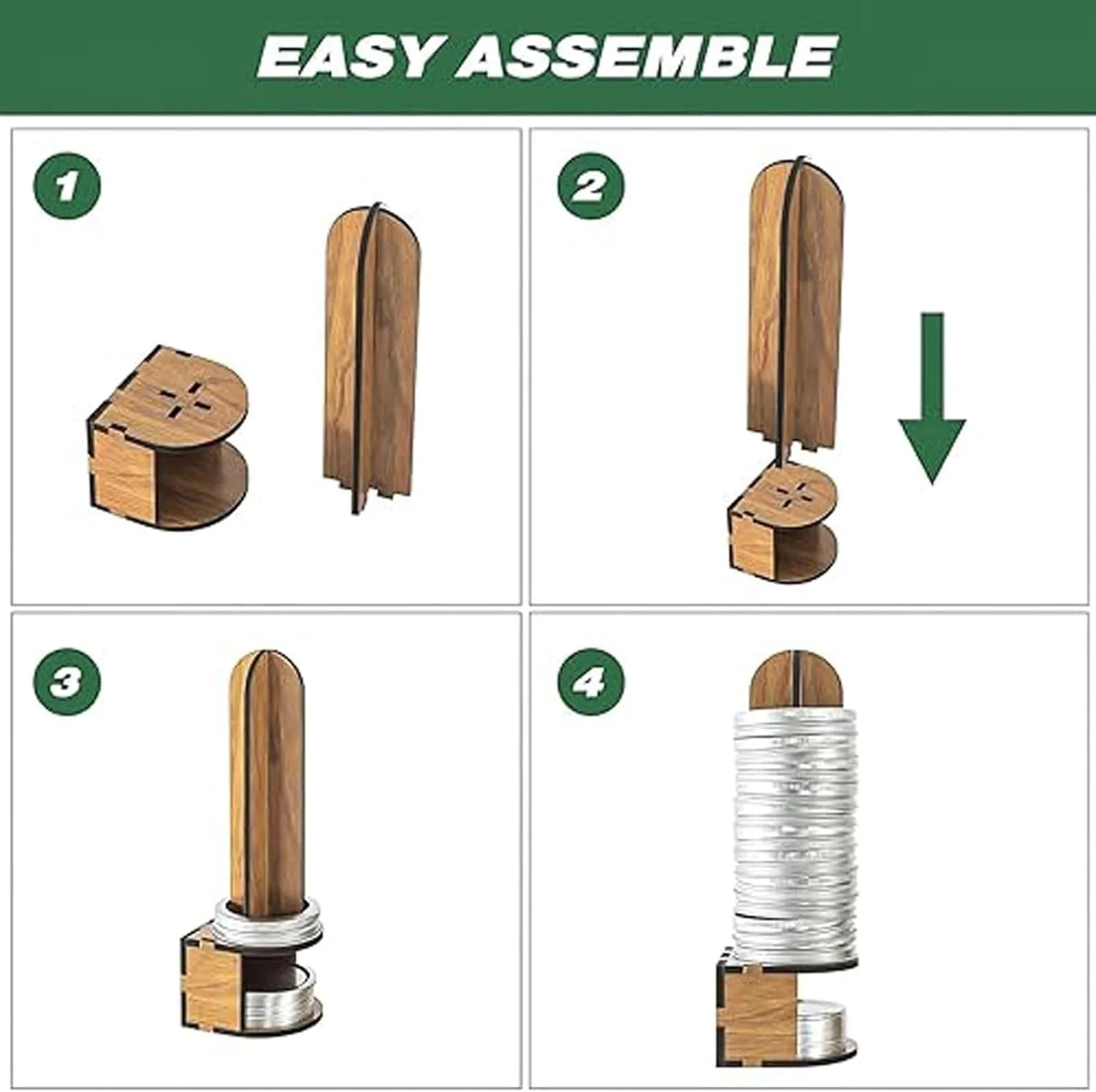 EASY ASSEMBLE

1

2

3

4