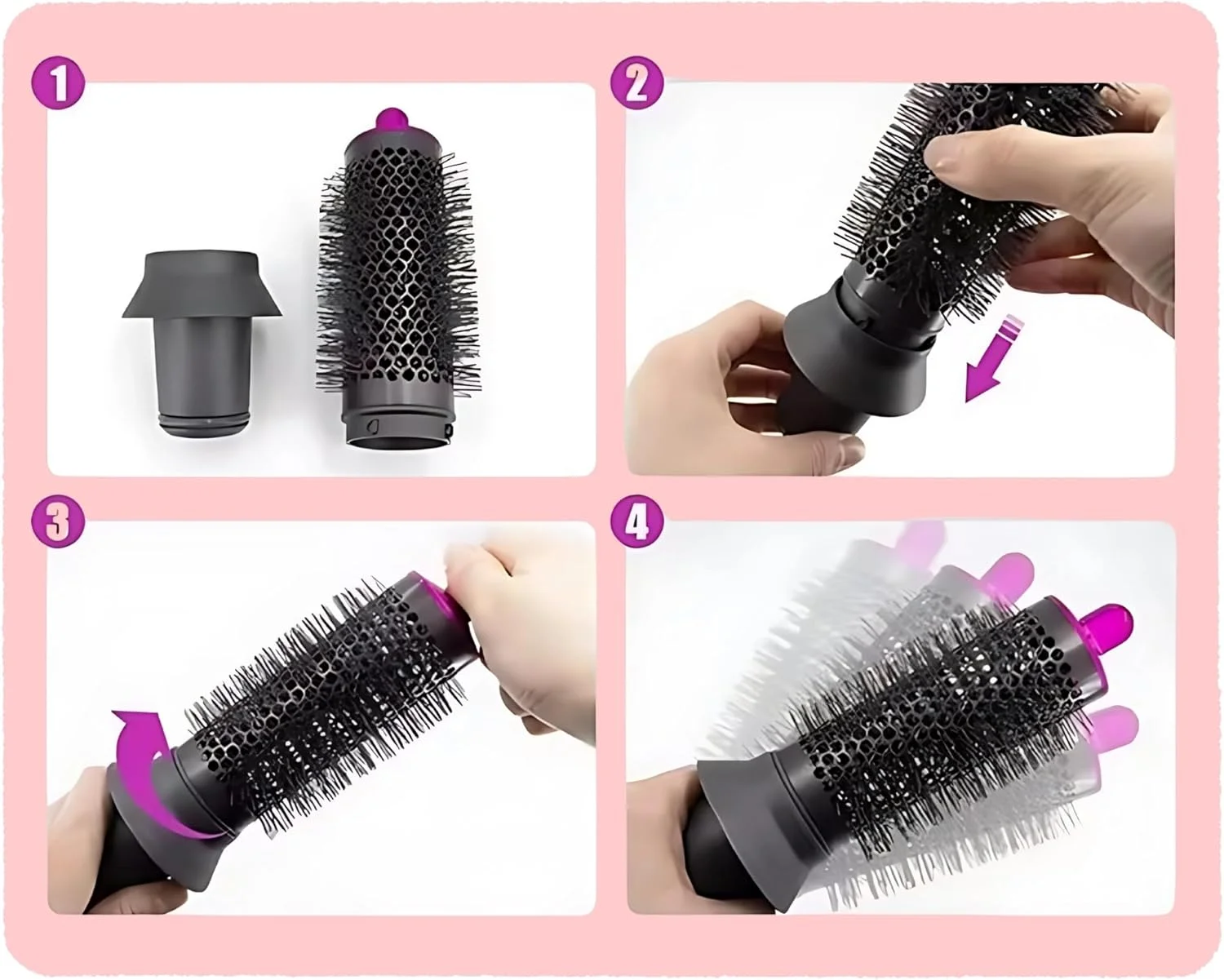 1

2

3

4