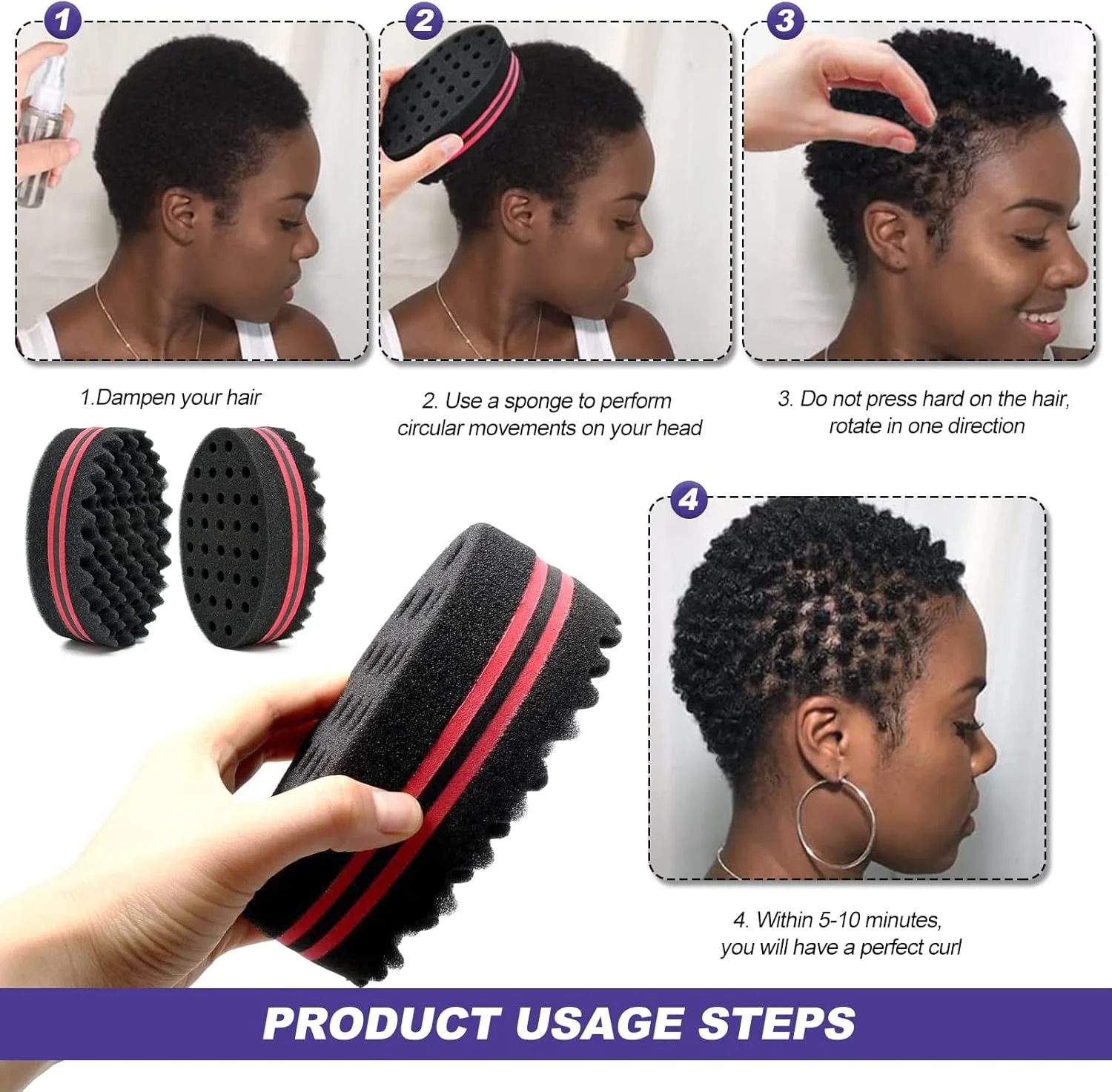 1

2

3

1.Dampen your hair

2. Use a sponge to perform circular movements on your head

3. Do not press hard on the hair, rotate in one direction

4

4. Within 5-10 minutes, you will have a perfect curl

PRODUCT USAGE STEPS