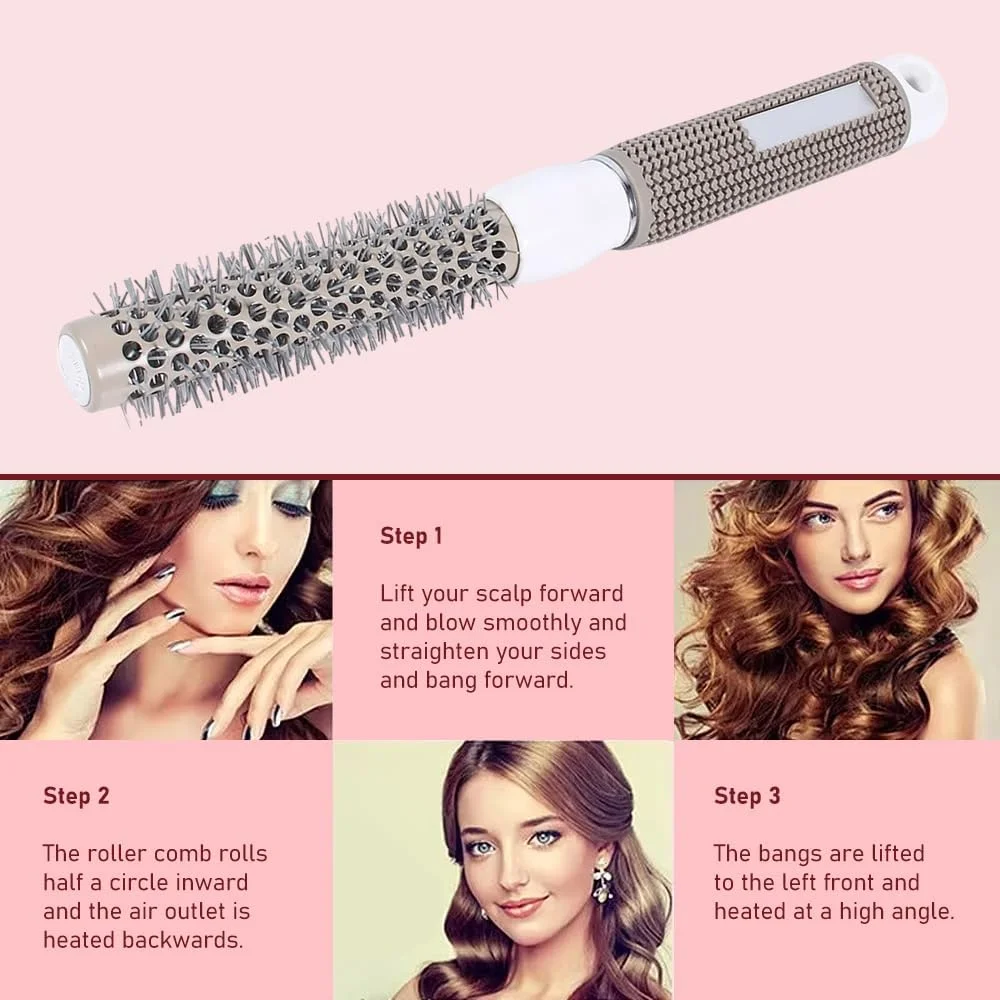 Step 1

Lift your scalp forward and blow smoothly and straighten your sides and bang forward.

Step 2

The roller comb rolls half a circle inward and the air outlet is heated backwards.

Step 3

The bangs are lifted to the left front and heated at a high angle.