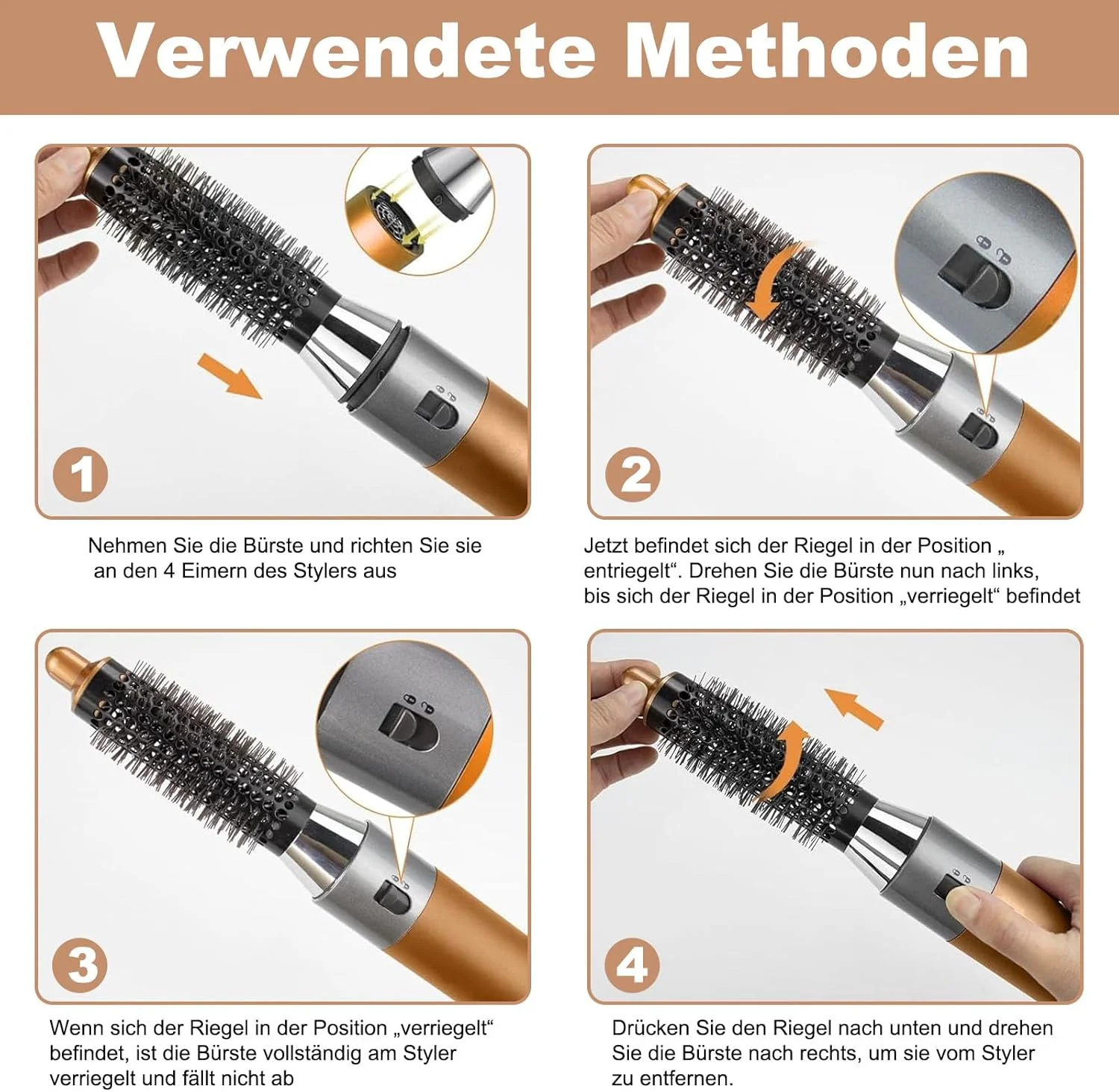 Verwendete Methoden

1

Nehmen Sie die Bürste und richten Sie sie an den 4 Eimern des Stylers aus

2

Jetzt befindet sich der Riegel in der Position „ entriegelt“. Drehen Sie die Bürste nun nach links, bis sich der Riegel in der Position „verriegelt“ befindet

3

Wenn sich der Riegel in der Position „verriegelt“ befindet, ist die Bürste vollständig am Styler verriegelt und fällt nicht ab

4

Drücken Sie den Riegel nach unten und drehen Sie die Bürste nach rechts, um sie vom Styler zu entfernen.