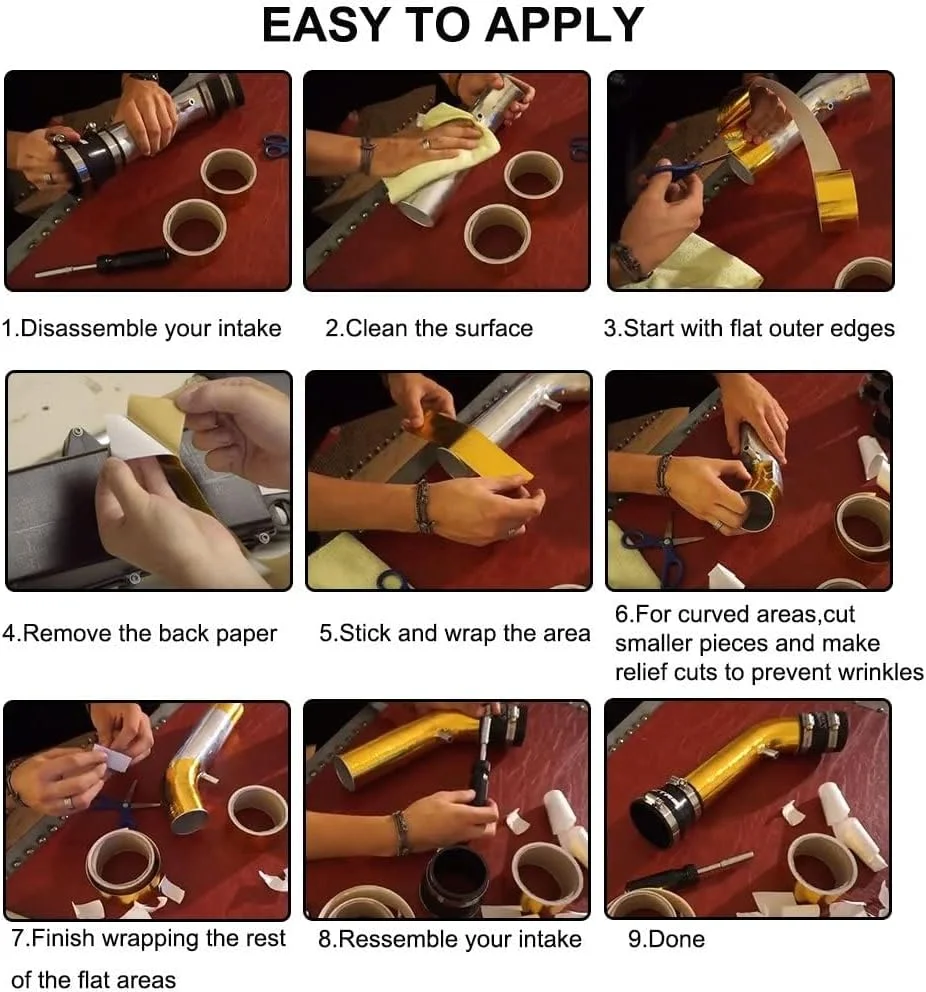 EASY TO APPLY

1.Disassemble your intake

2.Clean the surface

3.Start with flat outer edges

4.Remove the back paper

5.Stick and wrap the area

6.For curved areas,cut smaller pieces and make relief cuts to prevent wrinkles

7.Finish wrapping the rest of the flat areas

8.Ressemble your intake

9.Done