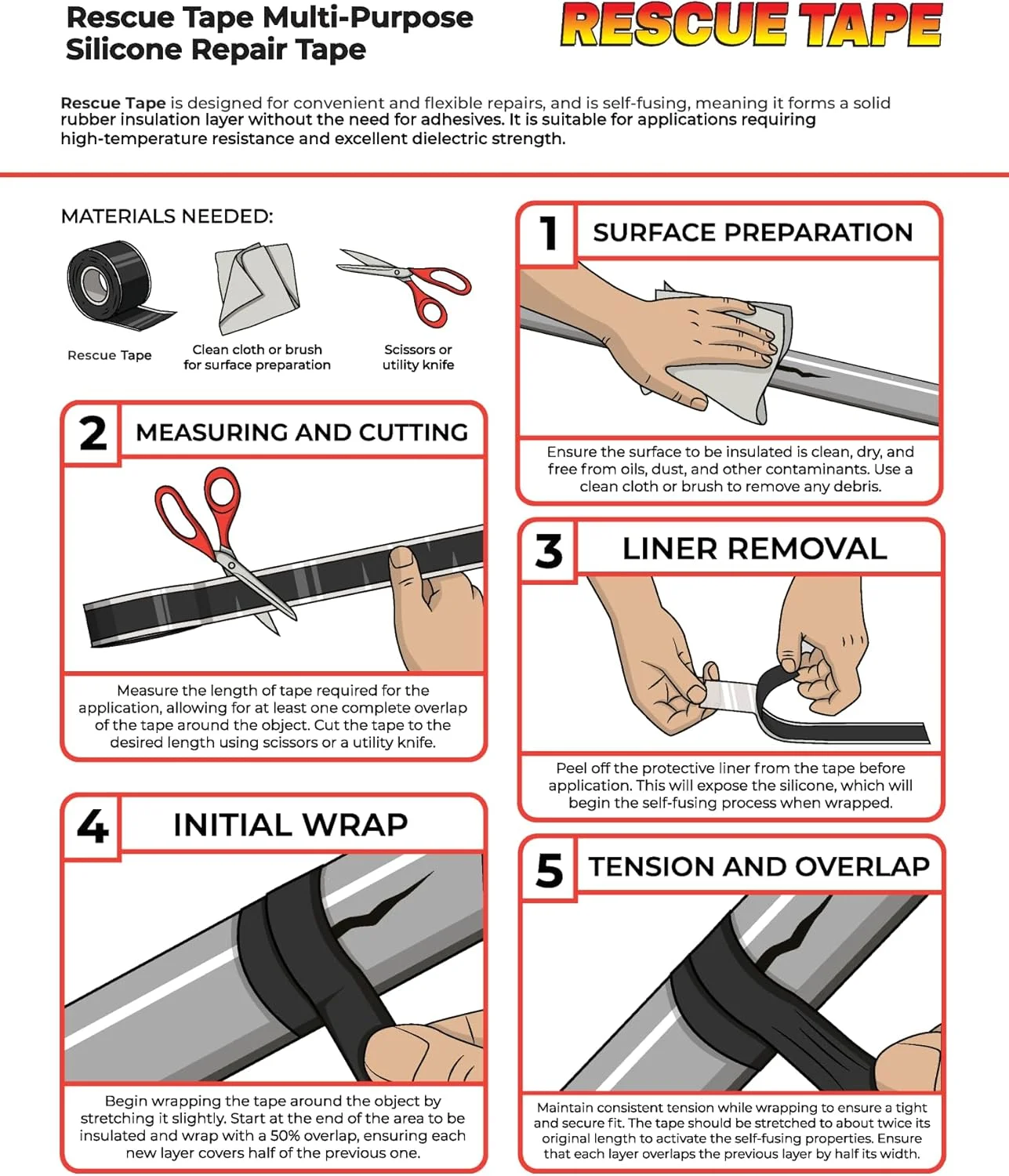 Rescue Tape Multi-Purpose Silicone Repair Tape

RESCUE TAPE

Rescue Tape is designed for convenient and flexible repairs, and is self-fusing, meaning it forms a solid rubber insulation layer without the need for adhesives. It is suitable for applications requiring high-temperature resistance and excellent dielectric strength.

MATERIALS NEEDED:

Rescue Tape

Clean cloth or brush for surface preparation

Scissors or utility knife

1 SURFACE PREPARATION

Ensure the surface to be insulated is clean, dry, and free from oils, dust, and other contaminants. Use a clean cloth or brush to remove any debris.

2 MEASURING AND CUTTING

Measure the length of tape required for the application, allowing for at least one complete overlap of the tape around the object. Cut the tape to the desired length using scissors or a utility knife.

3 LINER REMOVAL

Peel off the protective liner from the tape before application. This will expose the silicone, which will begin the self-fusing process when wrapped.

4 INITIAL WRAP

Begin wrapping the tape around the object by stretching it slightly. Start at the end of the area to be insulated and wrap with a 50% overlap, ensuring each new layer covers half of the previous one.

5 TENSION AND OVERLAP

Maintain consistent tension while wrapping to ensure a tight and secure fit. The tape should be stretched to about twice its original length to activate the self-fusing properties. Ensure that each layer overlaps the previous layer by half its width.