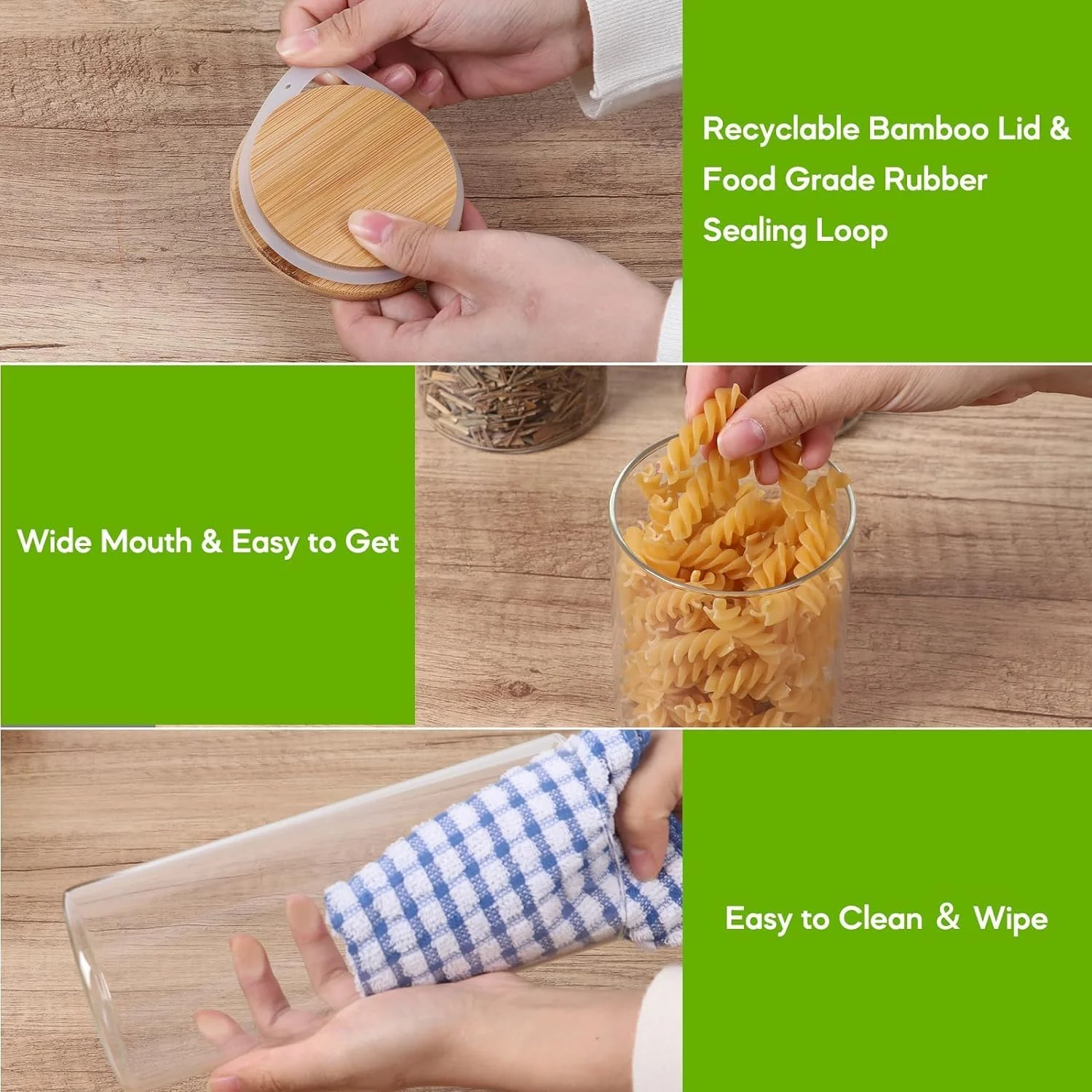 Recyclable Bamboo Lid & Food Grade Rubber Sealing Loop

Wide Mouth & Easy to Get

Easy to Clean & Wipe