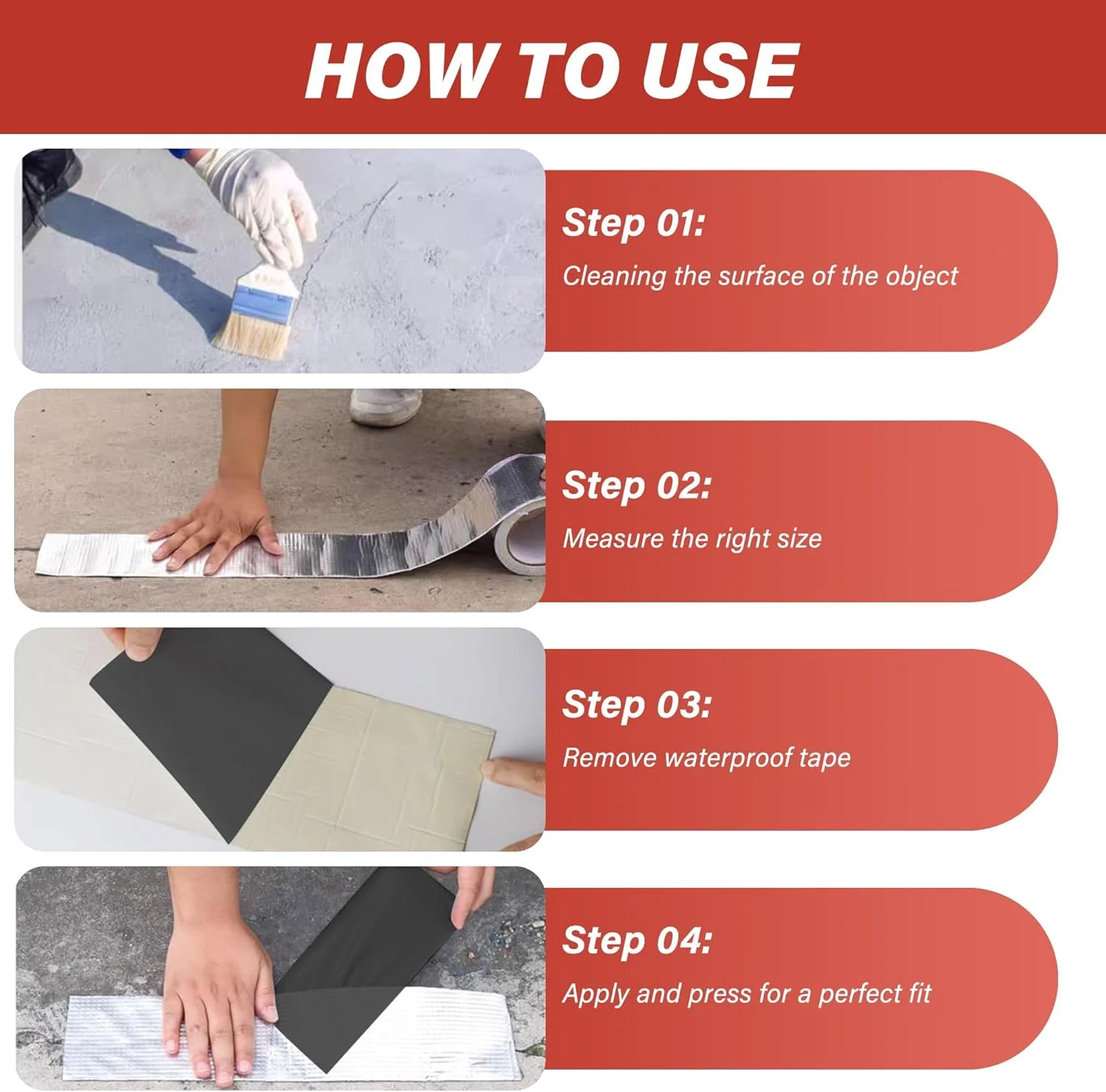 HOW TO USE

Step 01:
Cleaning the surface of the object

Step 02:
Measure the right size

Step 03:
Remove waterproof tape

Step 04:
Apply and press for a perfect fit