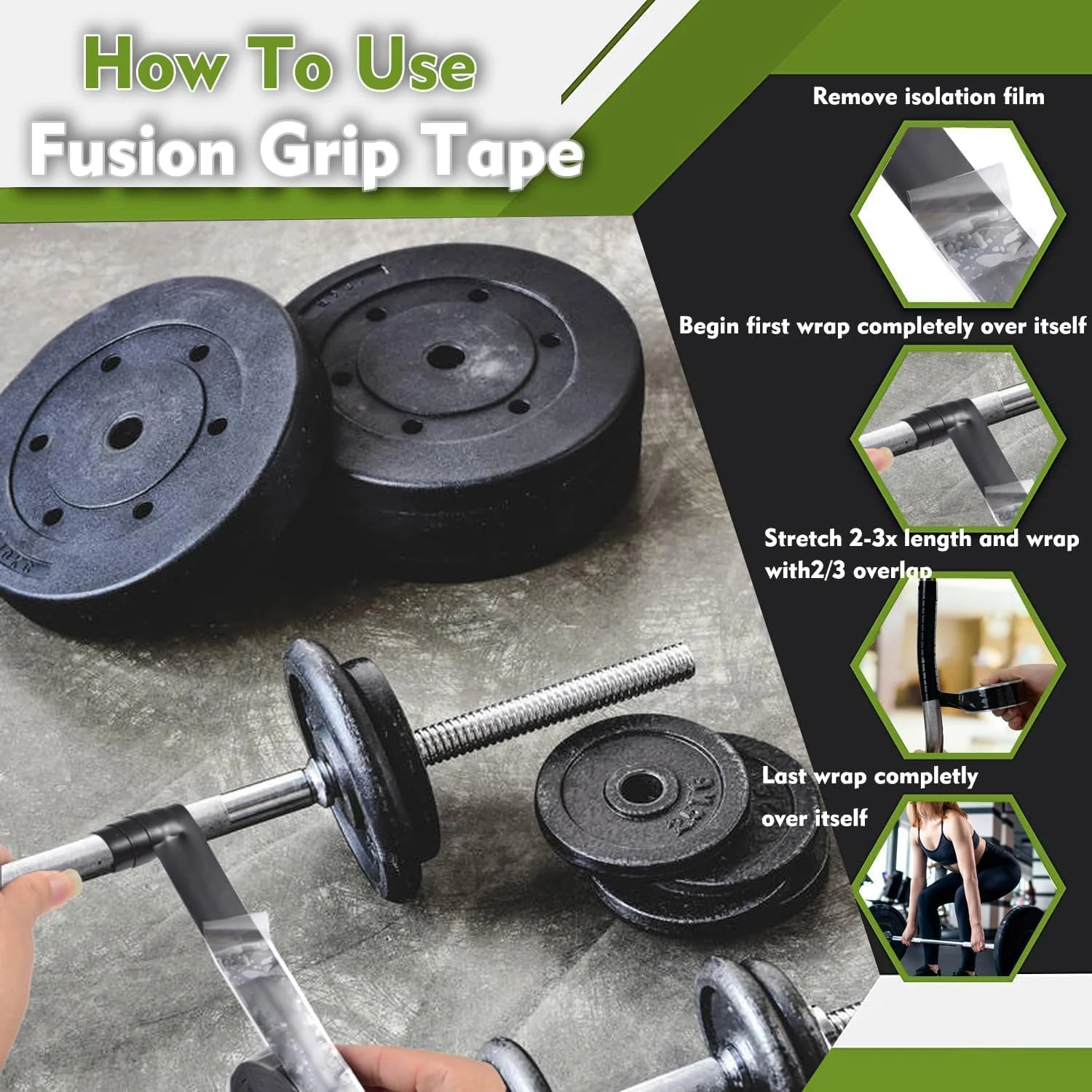 How To Use
Fusion Grip Tape

Remove isolation film

Begin first wrap completely over itself

Stretch 2-3x length and wrap with2/3 overlap

Last wrap completly over itself