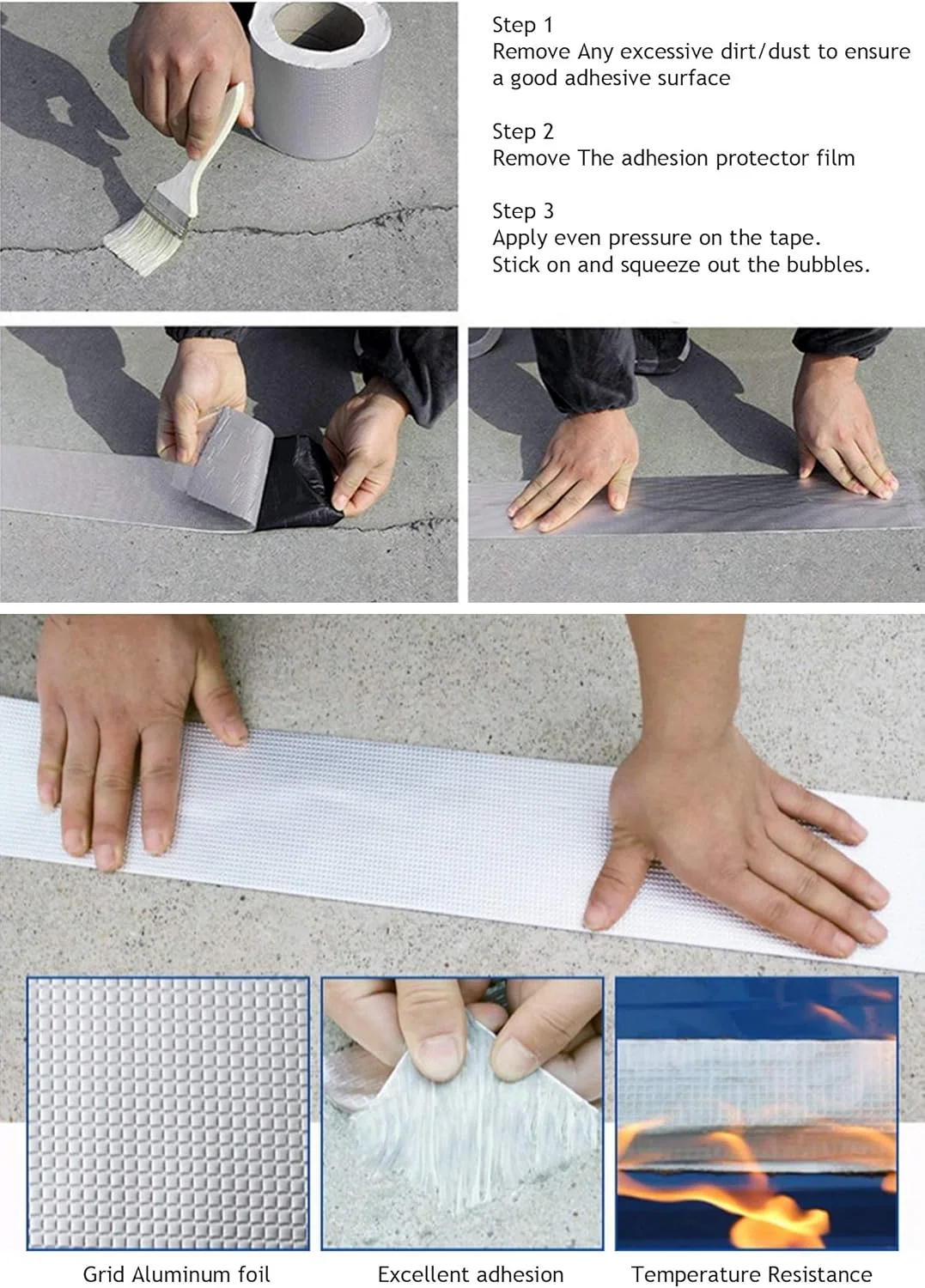 Step 1
Remove Any excessive dirt/dust to ensure a good adhesive surface

Step 2
Remove The adhesion protector film

Step 3
Apply even pressure on the tape.
Stick on and squeeze out the bubbles.

Grid Aluminum foil

Excellent adhesion

Temperature Resistance