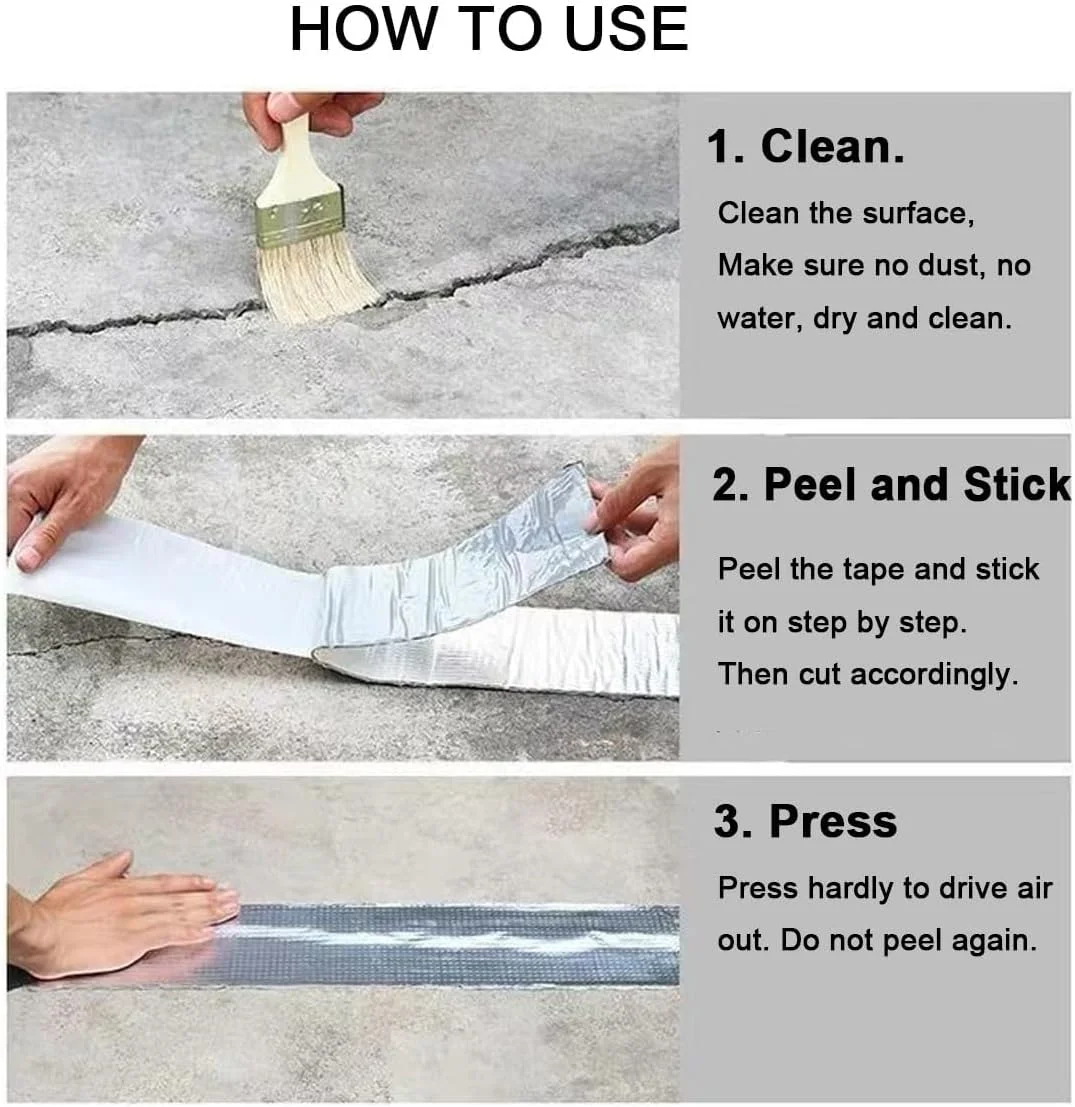 HOW TO USE

1. Clean.

Clean the surface, Make sure no dust, no water, dry and clean.

2. Peel and Stick

Peel the tape and stick it on step by step. Then cut accordingly.

3. Press

Press hardly to drive air out. Do not peel again.