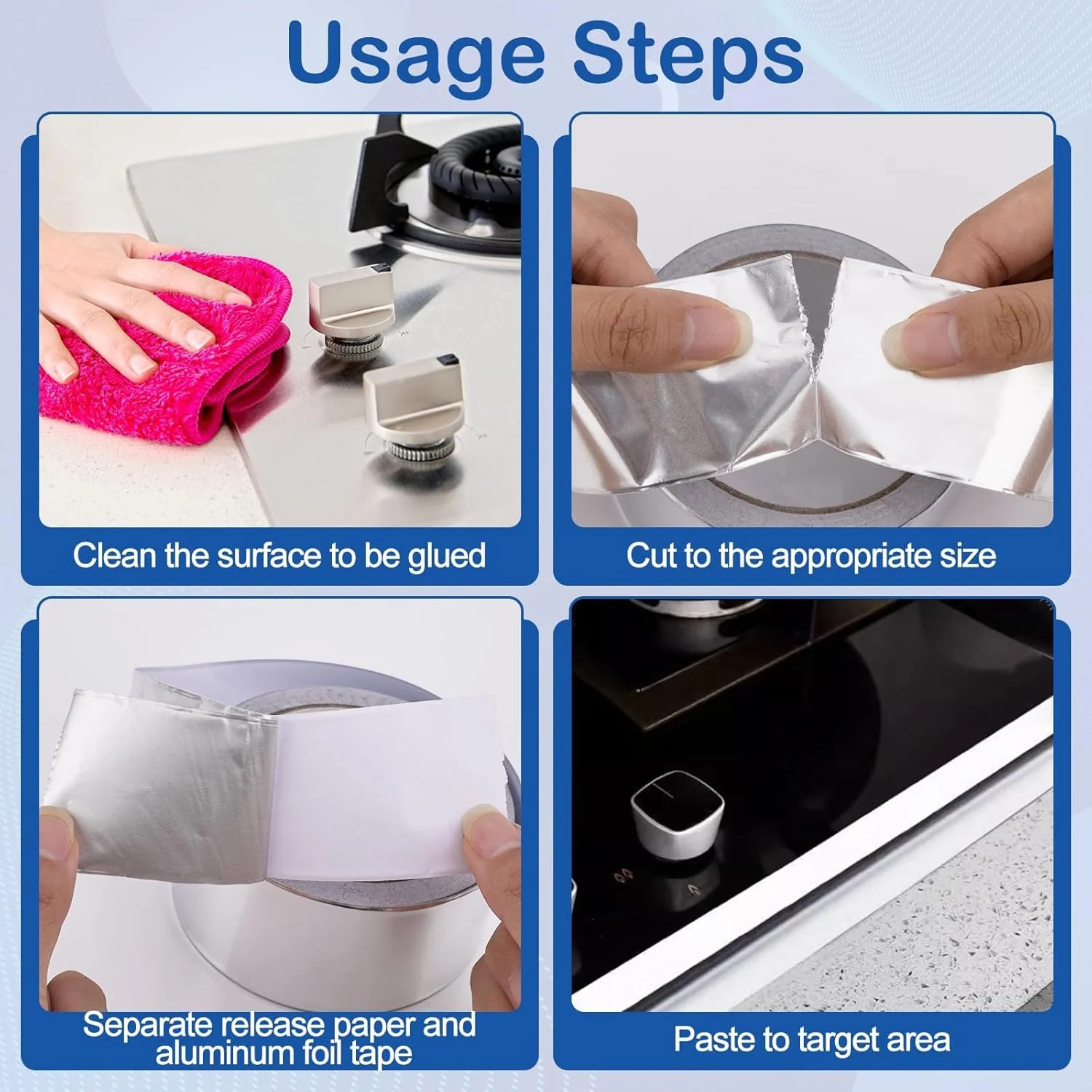 Usage Steps

Clean the surface to be glued

Cut to the appropriate size

Separate release paper and aluminum foil tape

Paste to target area