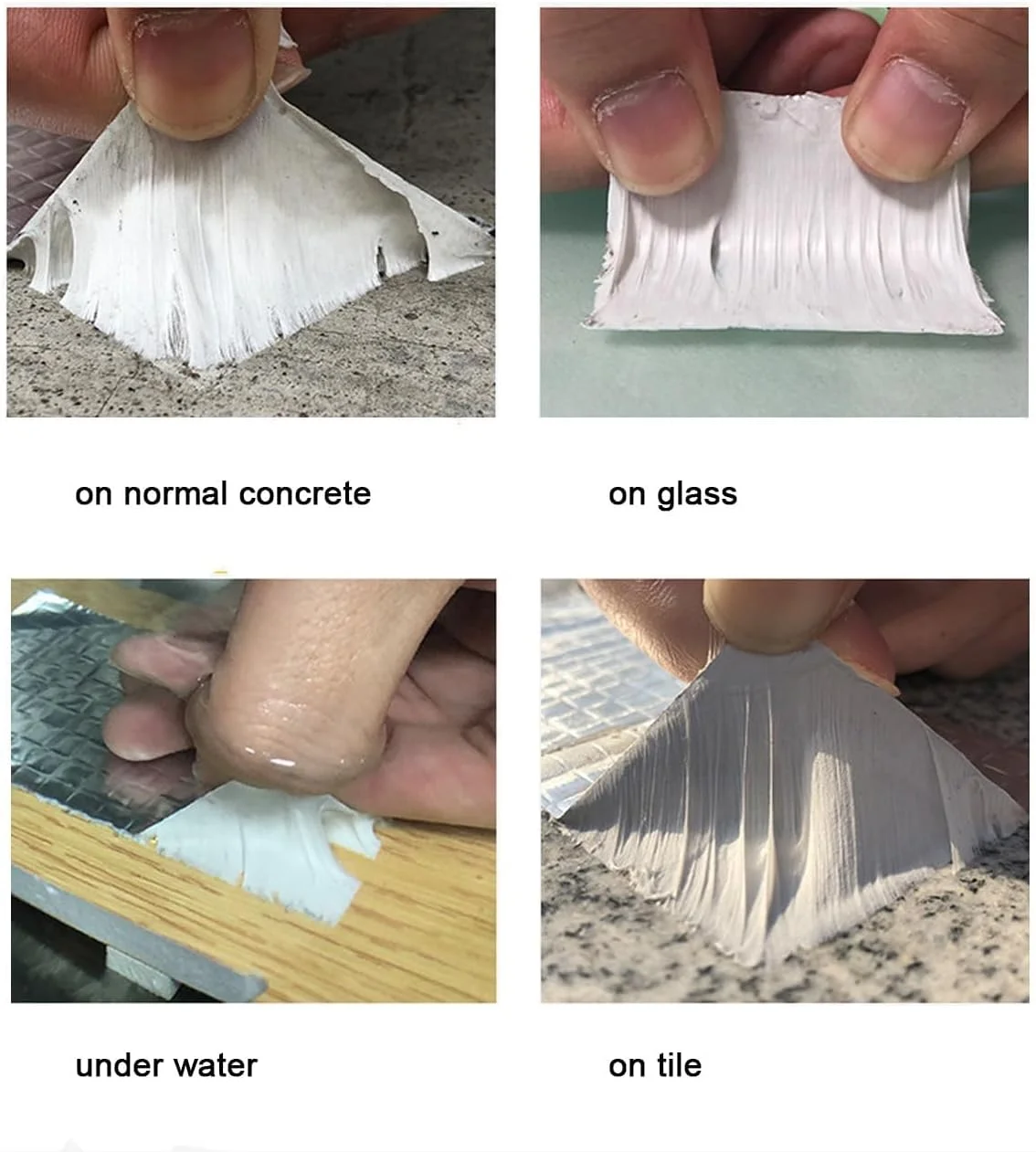 on normal concrete

on glass

under water

on tile