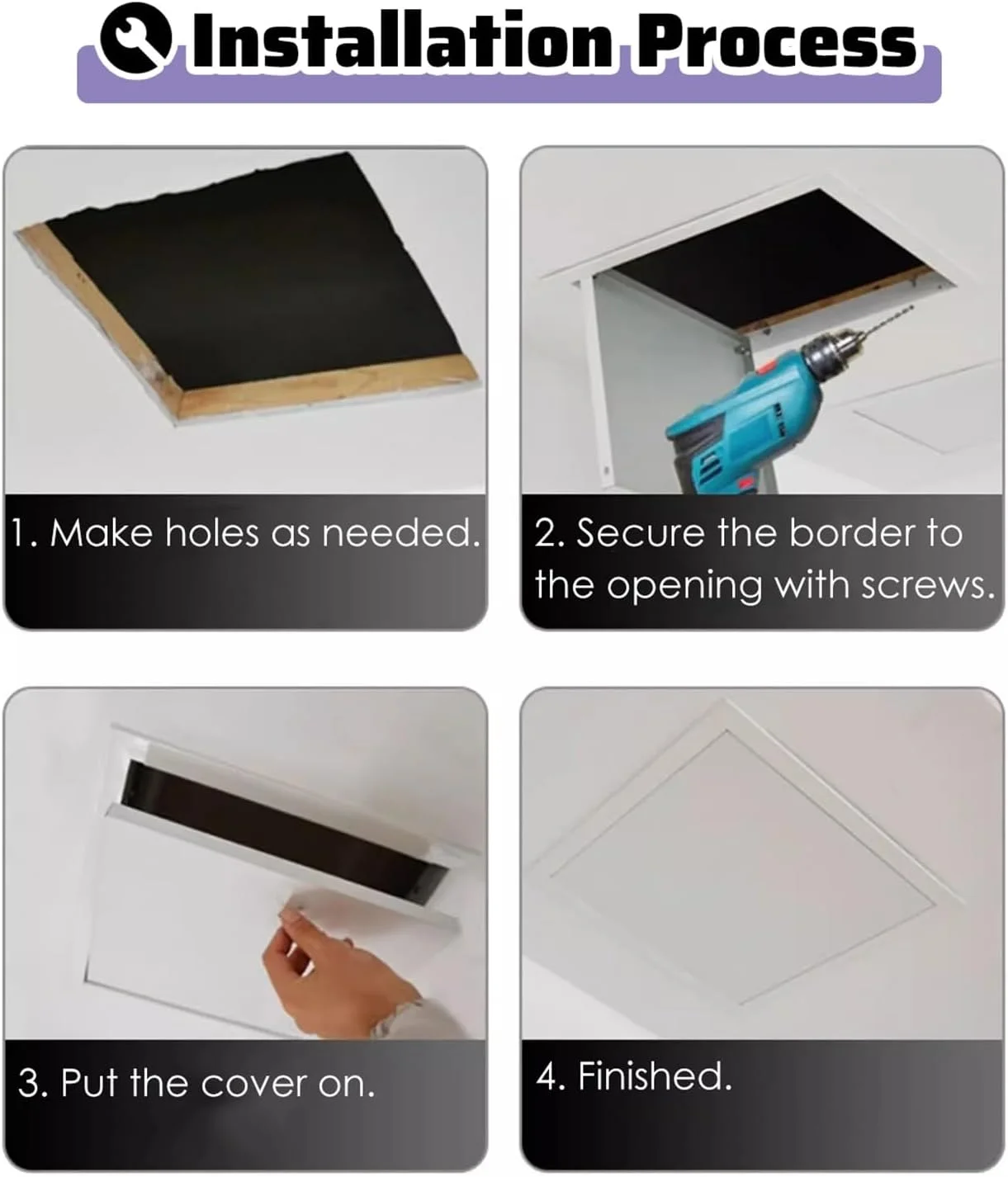 Installation Process

1. Make holes as needed.

2. Secure the border to the opening with screws.

3. Put the cover on.

4. Finished.