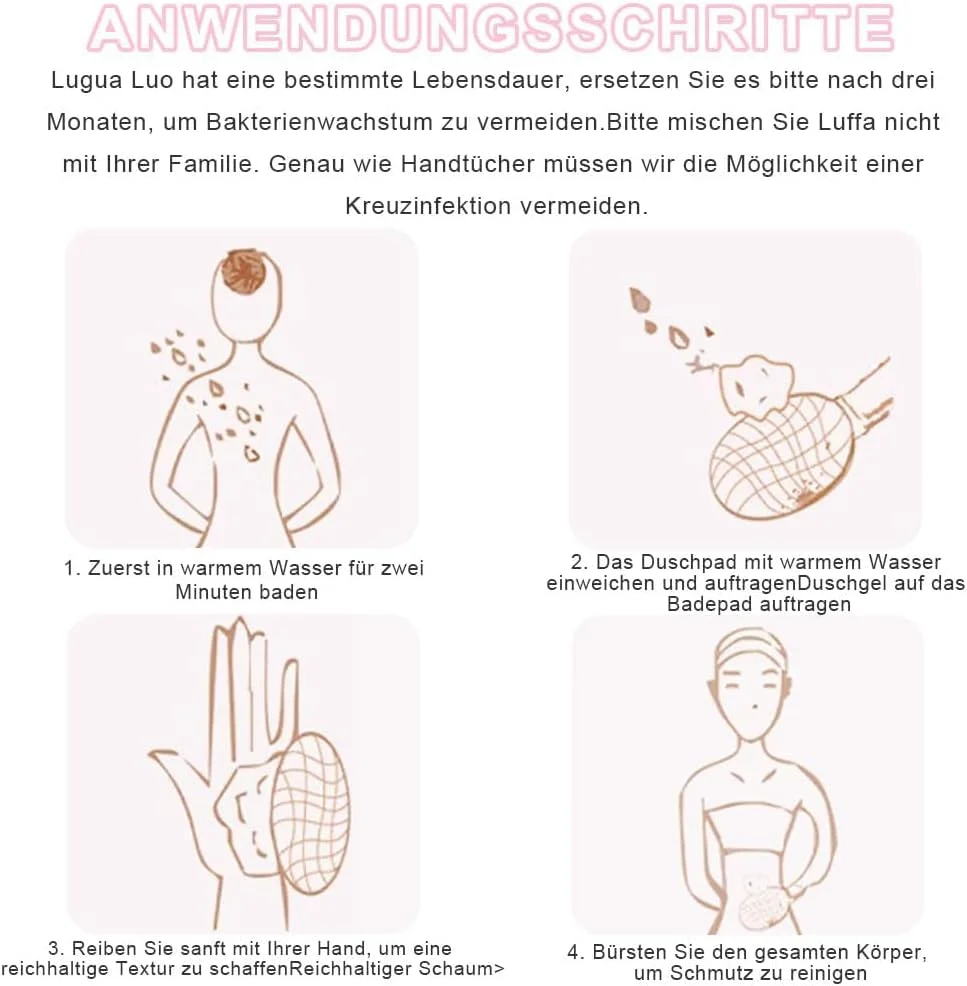 ANWENDUNGSSCHRITTE

Lugua Luo hat eine bestimmte Lebensdauer, ersetzen Sie es bitte nach drei Monaten, um Bakterienwachstum zu vermeiden.Bitte mischen Sie Luffa nicht mit Ihrer Familie. Genau wie Handtücher müssen wir die Möglichkeit einer Kreuzinfektion vermeiden.

1. Zuerst in warmem Wasser für zwei Minuten baden

2. Das Duschpad mit warmem Wasser einweichen und auftragenDuschgel auf das Badepad auftragen

3. Reiben Sie sanft mit Ihrer Hand, um eine reichhaltige Textur zu schaffenReichhaltiger Schaum>

4. Bürsten Sie den gesamten Körper, um Schmutz zu reinigen