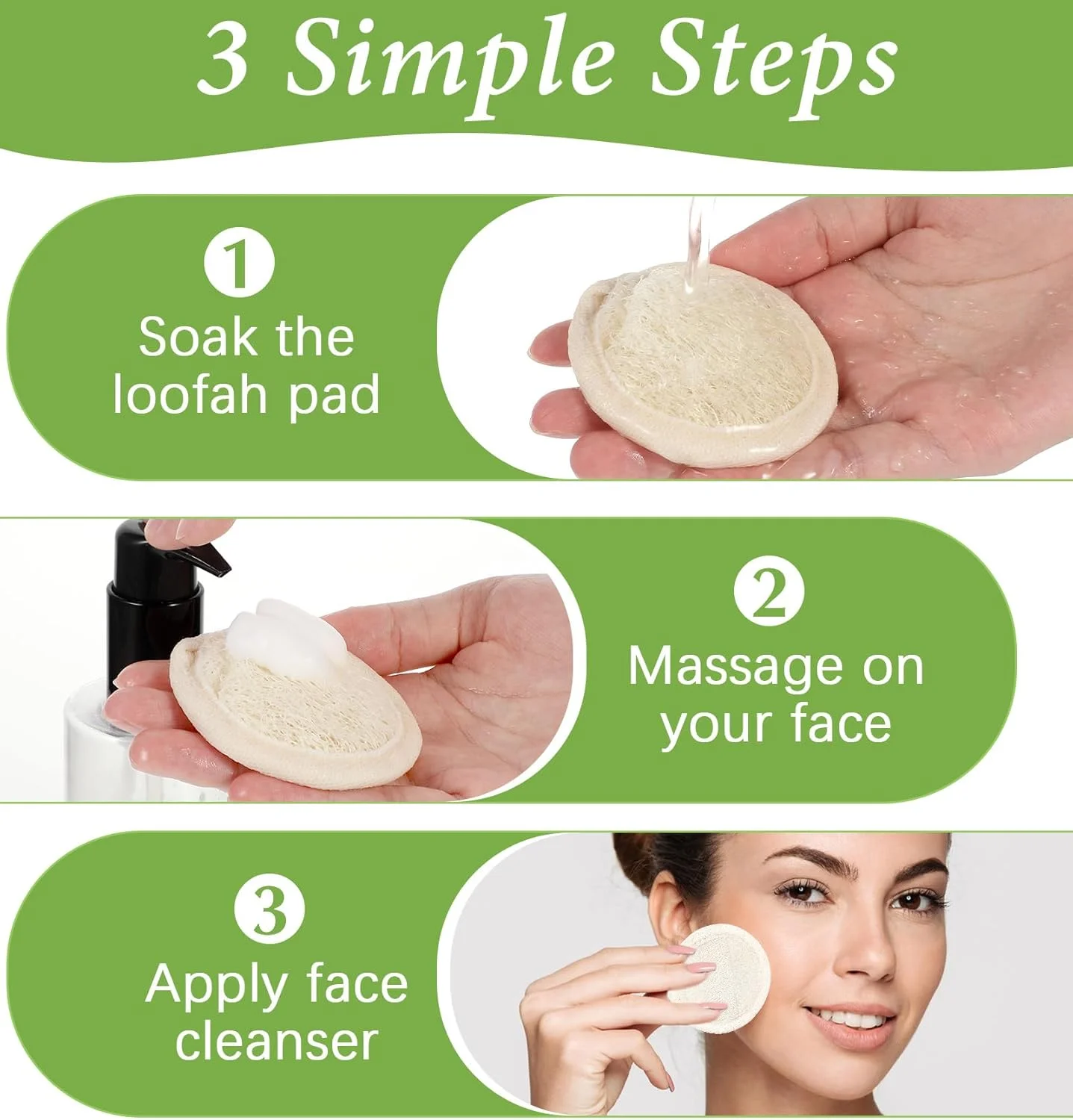 3 Simple Steps

1
Soak the loofah pad

2
Massage on your face

3
Apply face cleanser