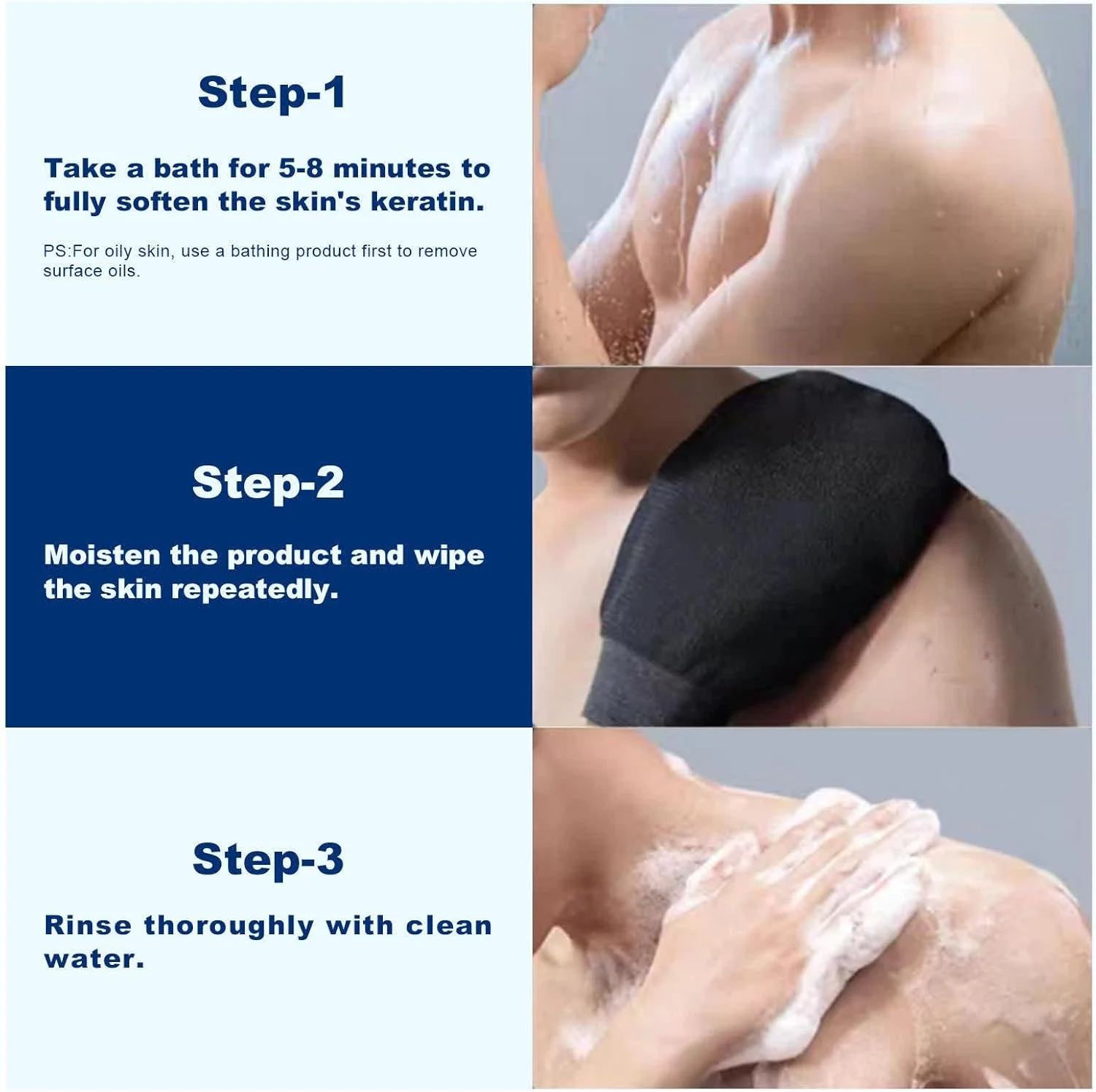 Step-1

Take a bath for 5-8 minutes to fully soften the skin's keratin.

PS:For oily skin, use a bathing product first to remove surface oils.

Step-2

Moisten the product and wipe the skin repeatedly.

Step-3

Rinse thoroughly with clean water.