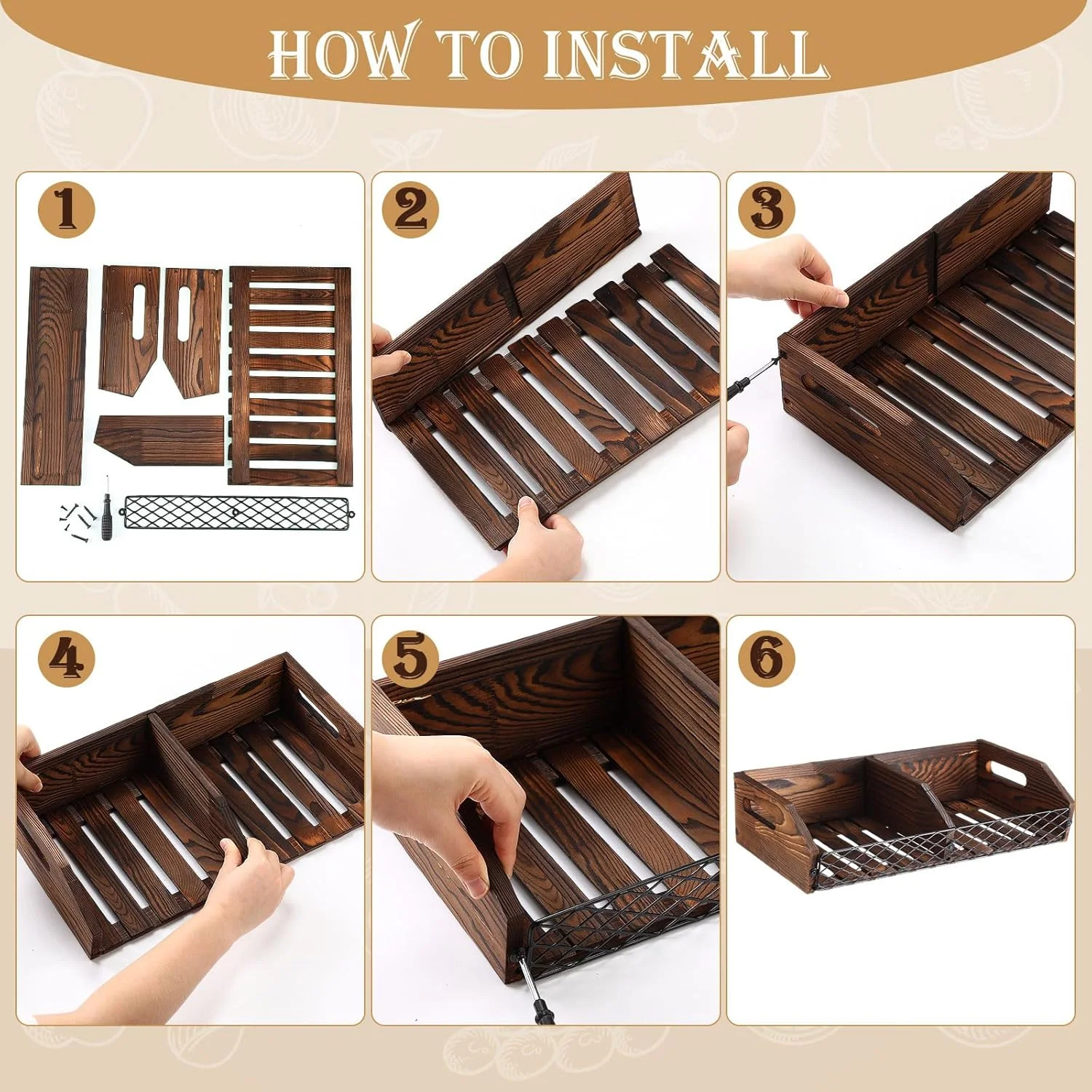 HOW TO INSTALL

1

2

3

4

5

6