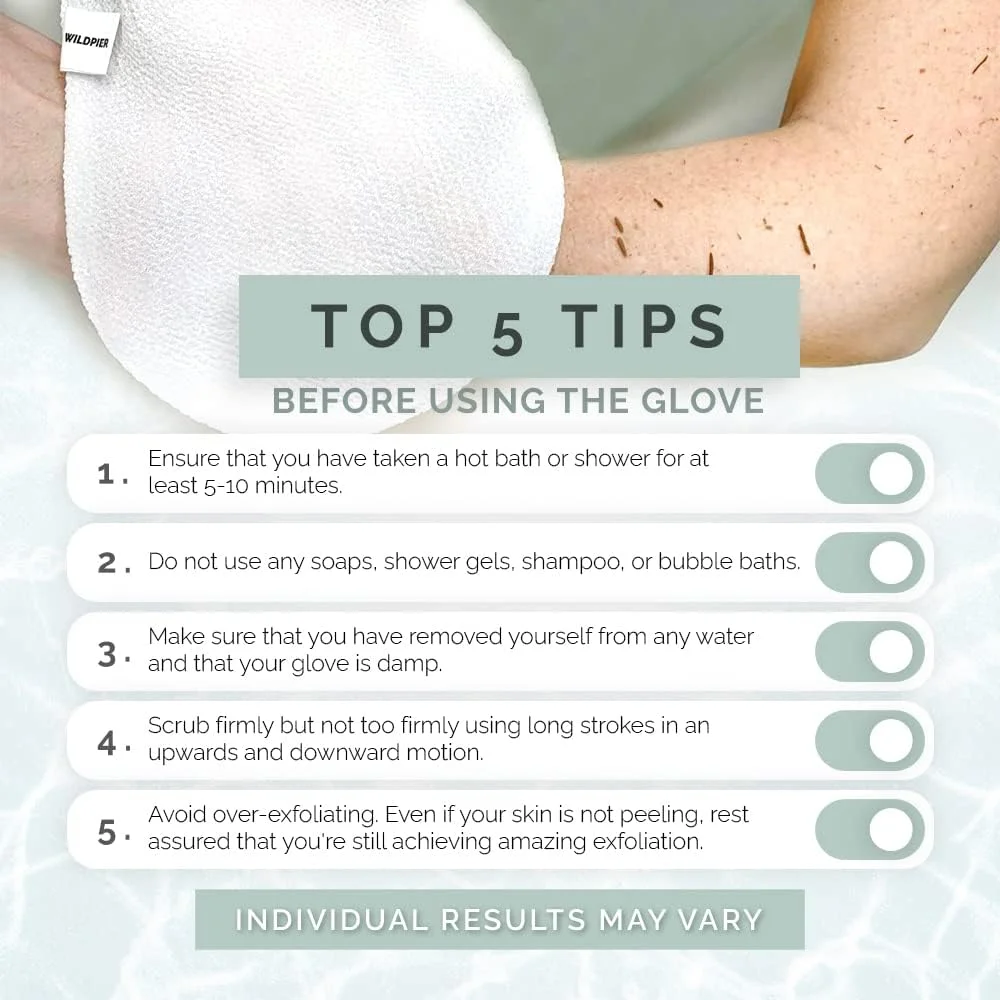 WILDPIER

TOP 5 TIPS

BEFORE USING THE GLOVE

1. Ensure that you have taken a hot bath or shower for at least 5-10 minutes.

2. Do not use any soaps, shower gels, shampoo, or bubble baths.

3. Make sure that you have removed yourself from any water and that your glove is damp.

4. Scrub firmly but not too firmly using long strokes in an upwards and downward motion.

5. Avoid over-exfoliating. Even if your skin is not peeling, rest assured that you're still achieving amazing exfoliation.

INDIVIDUAL RESULTS MAY VARY