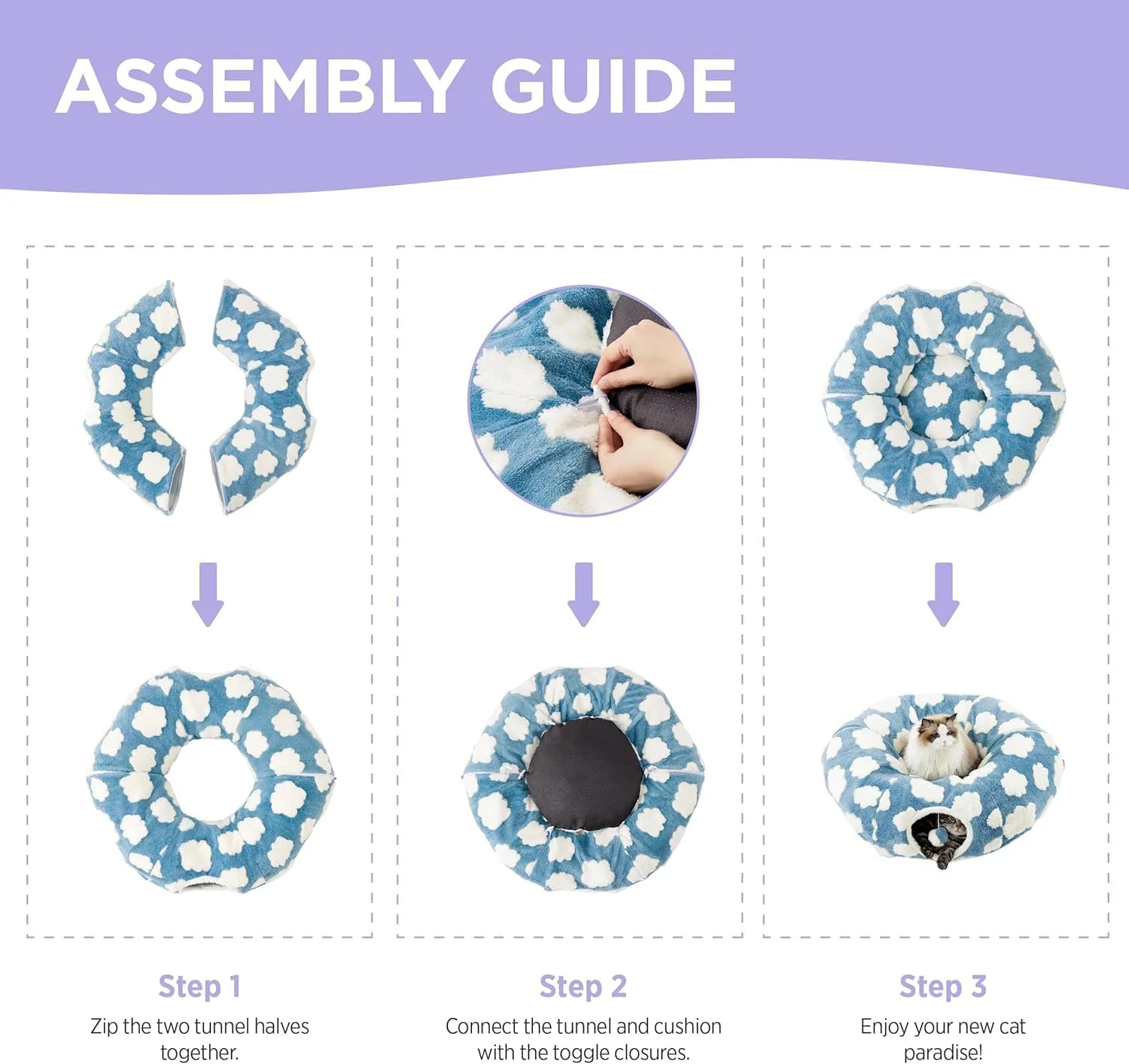 ASSEMBLY GUIDE

Step 1
Zip the two tunnel halves together.

Step 2
Connect the tunnel and cushion with the toggle closures.

Step 3
Enjoy your new cat paradise!