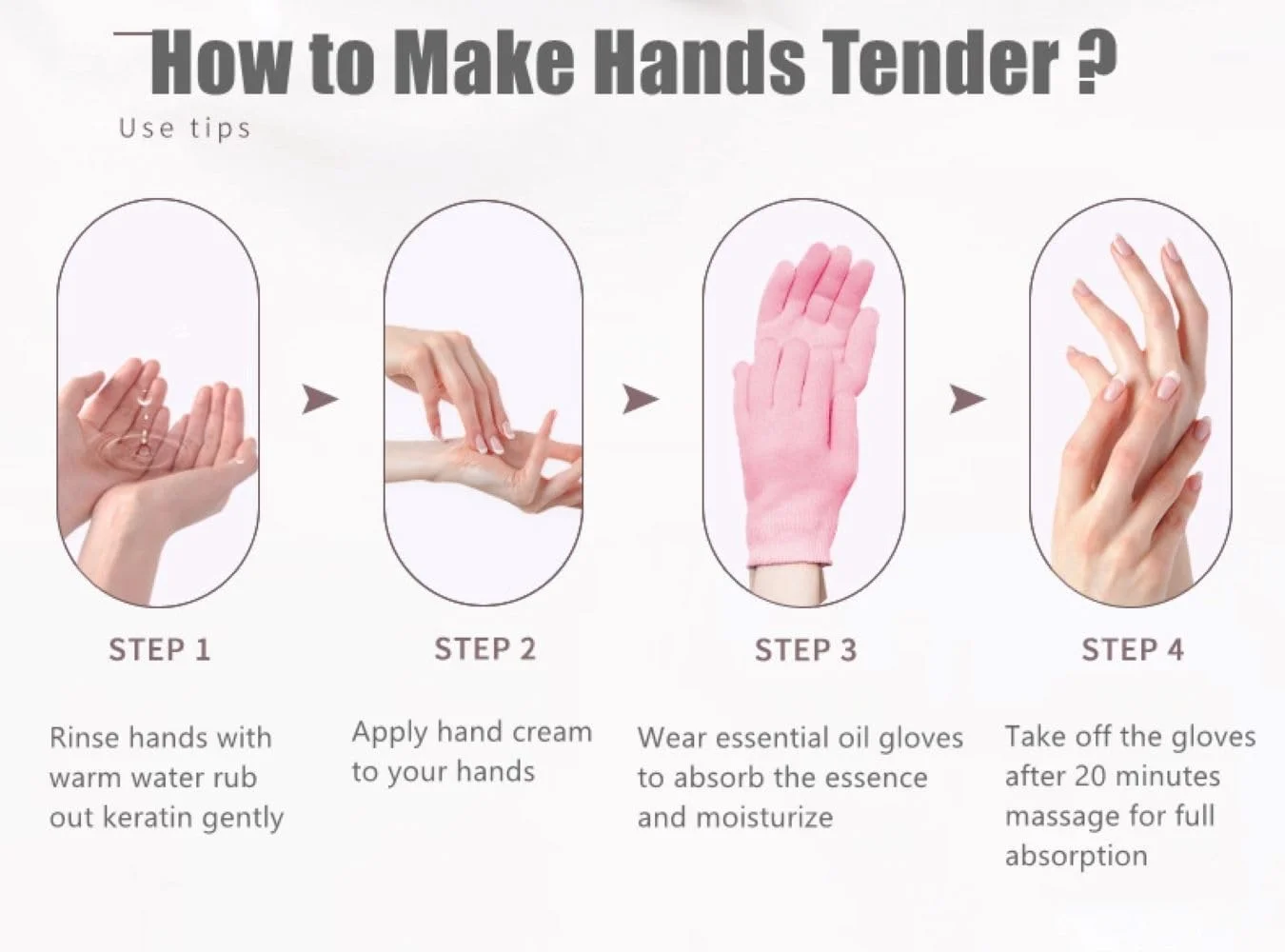 How to Make Hands Tender ?

Use tips

STEP 1

Rinse hands with warm water rub out keratin gently

STEP 2

Apply hand cream to your hands

STEP 3

Wear essential oil gloves to absorb the essence and moisturize

STEP 4

Take off the gloves after 20 minutes massage for full absorption