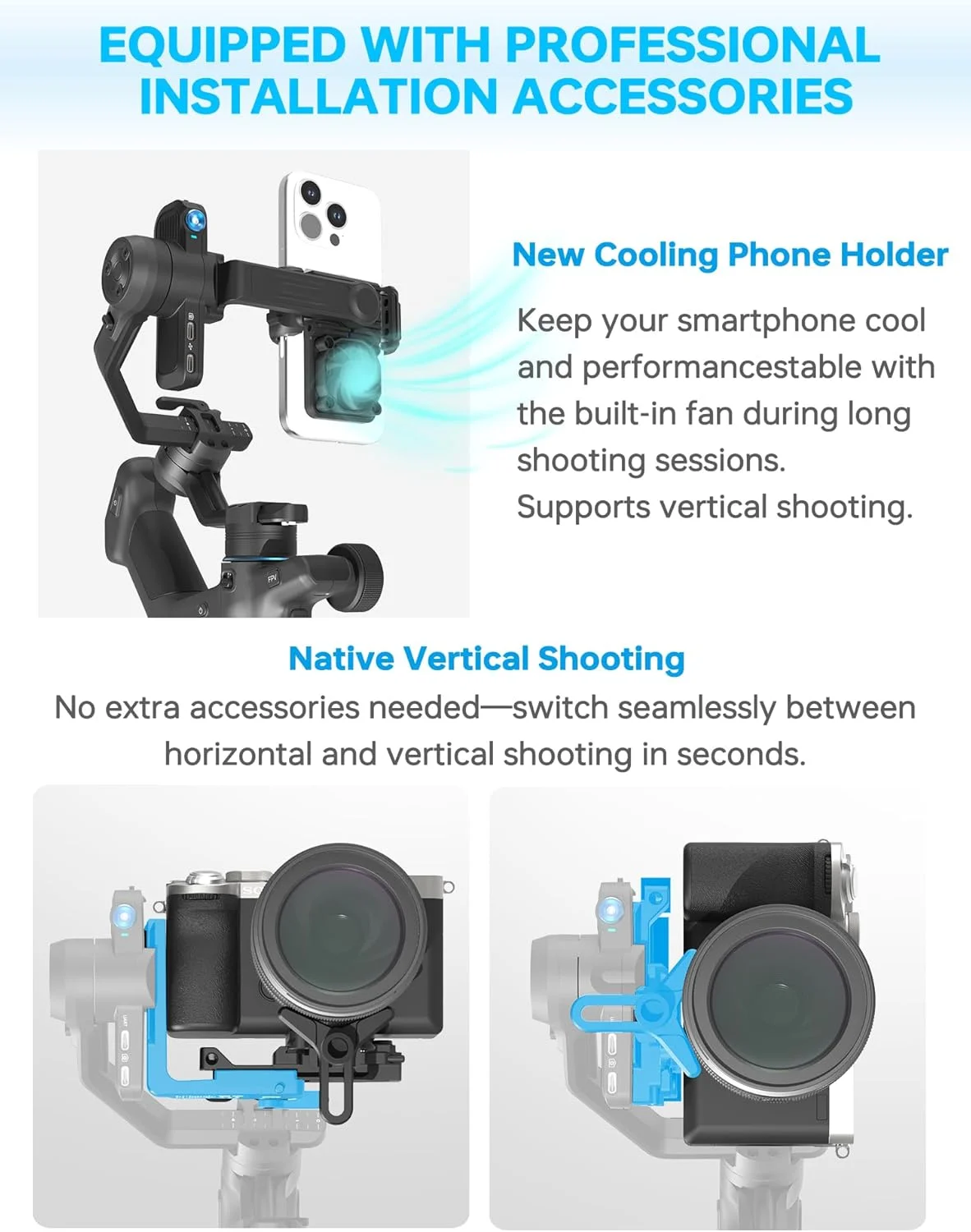 EQUIPPED WITH PROFESSIONAL INSTALLATION ACCESSORIES

New Cooling Phone Holder

Keep your smartphone cool and performancestable with the built-in fan during long shooting sessions.
Supports vertical shooting.

FPV

Native Vertical Shooting

No extra accessories needed—switch seamlessly between horizontal and vertical shooting in seconds.