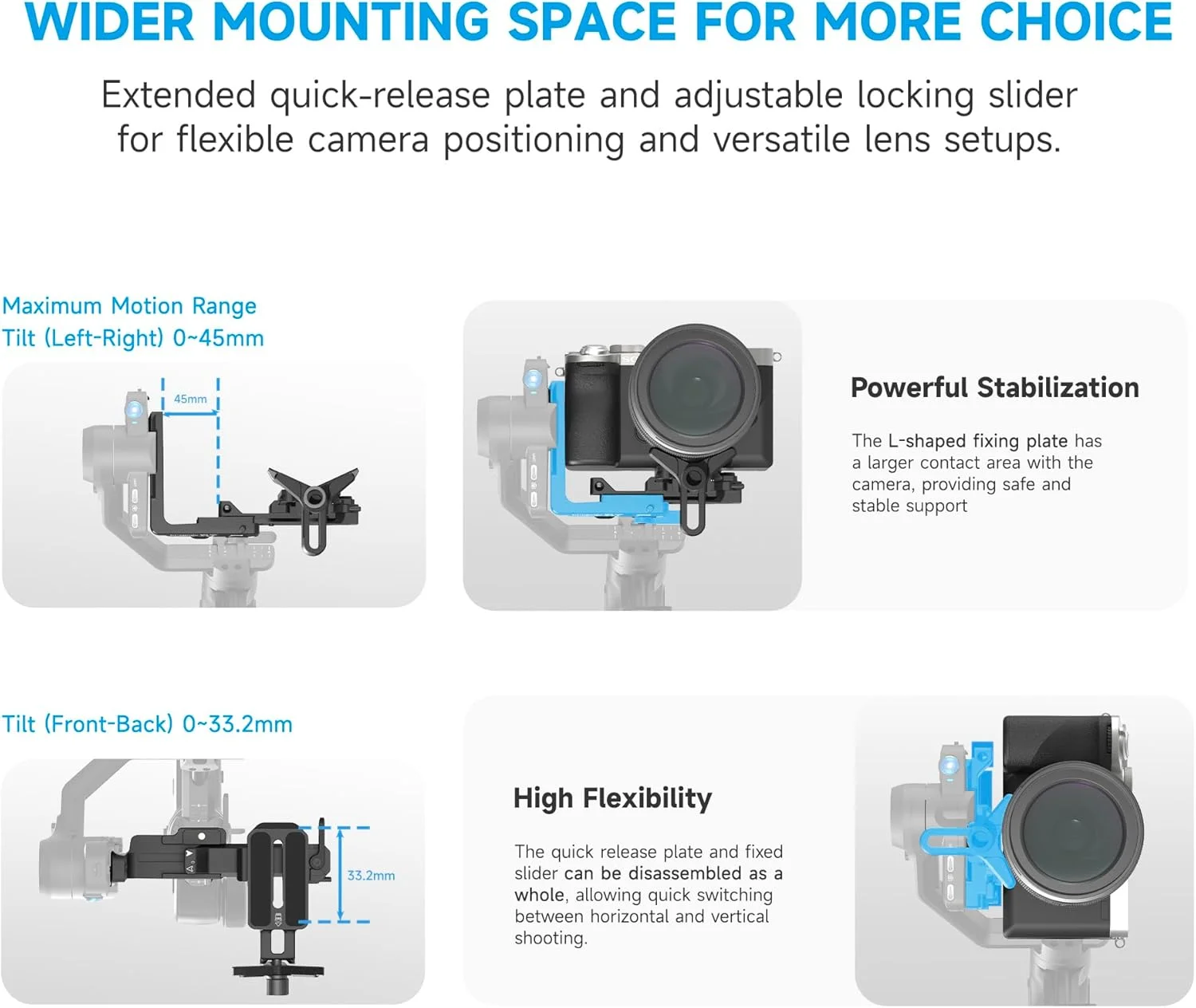 WIDER MOUNTING SPACE FOR MORE CHOICE

Extended quick-release plate and adjustable locking slider for flexible camera positioning and versatile lens setups.

Maximum Motion Range
Tilt (Left-Right) 0~45mm

45mm

Powerful Stabilization

The L-shaped fixing plate has a larger contact area with the camera, providing safe and stable support

Tilt (Front-Back) 0~33.2mm

33.2mm

High Flexibility

The quick release plate and fixed slider can be disassembled as a whole, allowing quick switching between horizontal and vertical shooting.