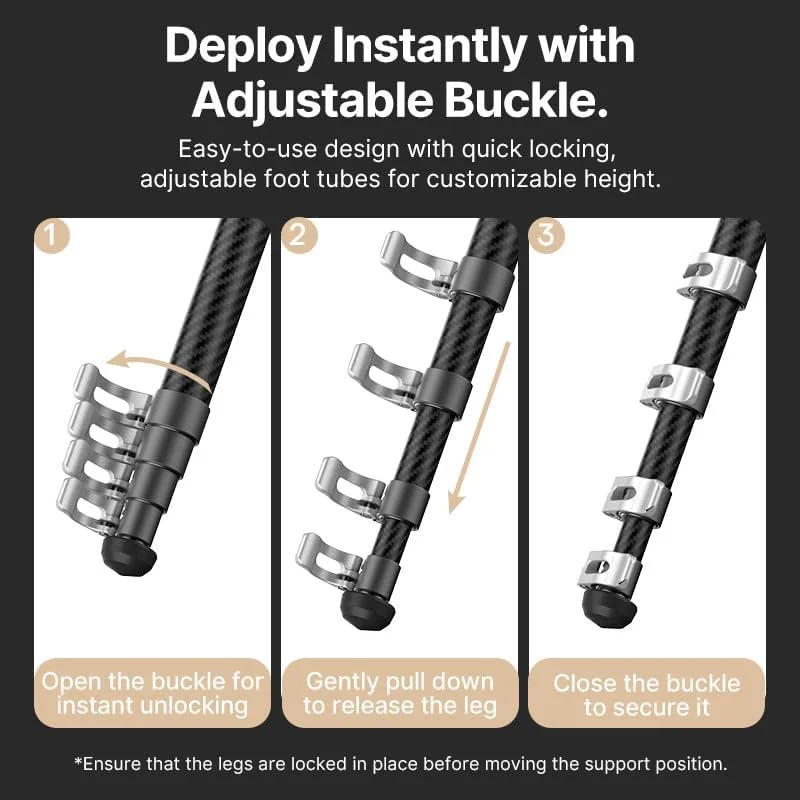 Deploy Instantly with Adjustable Buckle.

Easy-to-use design with quick locking, adjustable foot tubes for customizable height.

1

Open the buckle for instant unlocking

2

Gently pull down to release the leg

3

Close the buckle to secure it

*Ensure that the legs are locked in place before moving the support position.