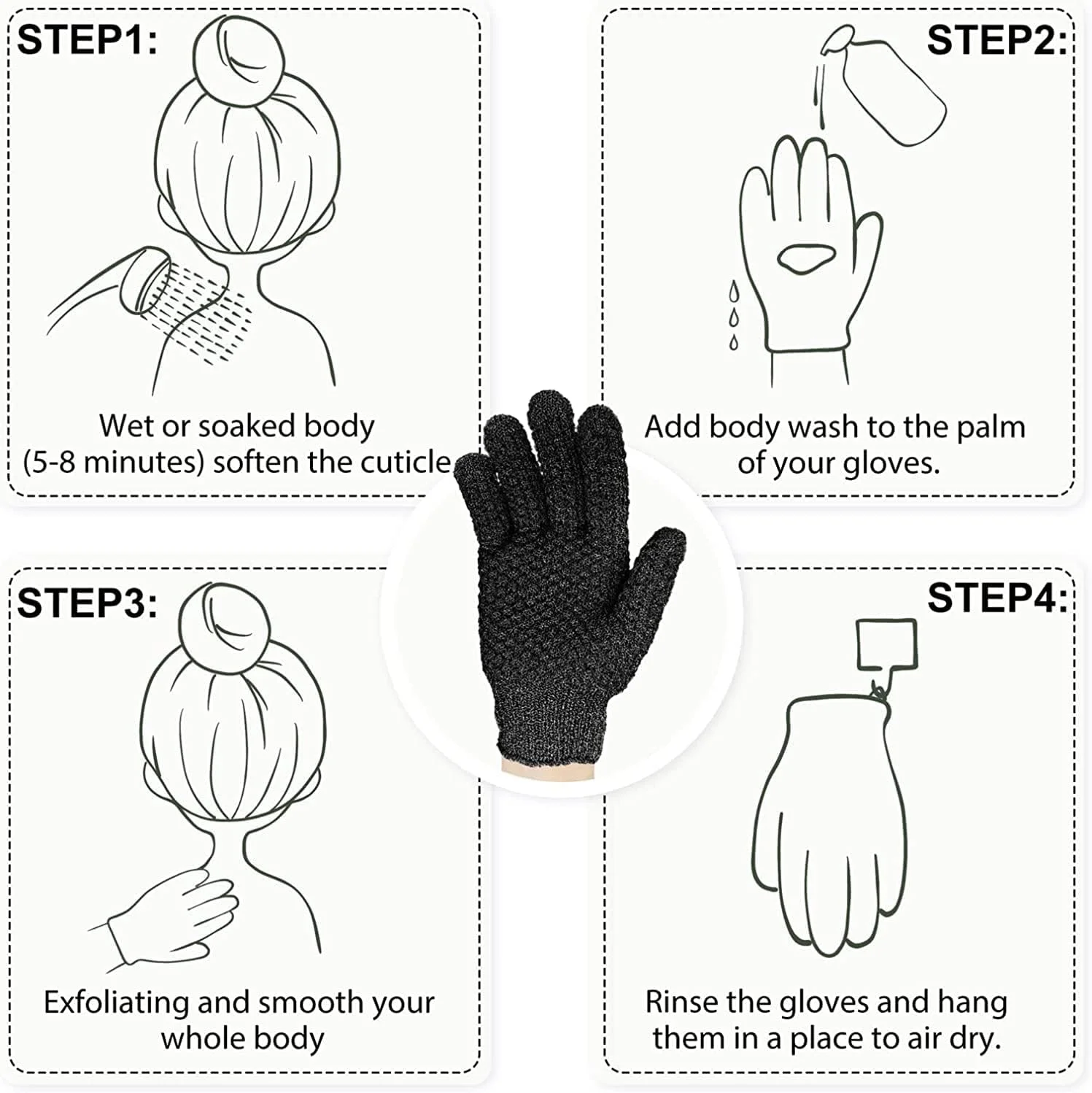 STEP1:

Wet or soaked body (5-8 minutes) soften the cuticle

STEP2:

Add body wash to the palm of your gloves.

STEP3:

Exfoliating and smooth your whole body

STEP4:

Rinse the gloves and hang them in a place to air dry.