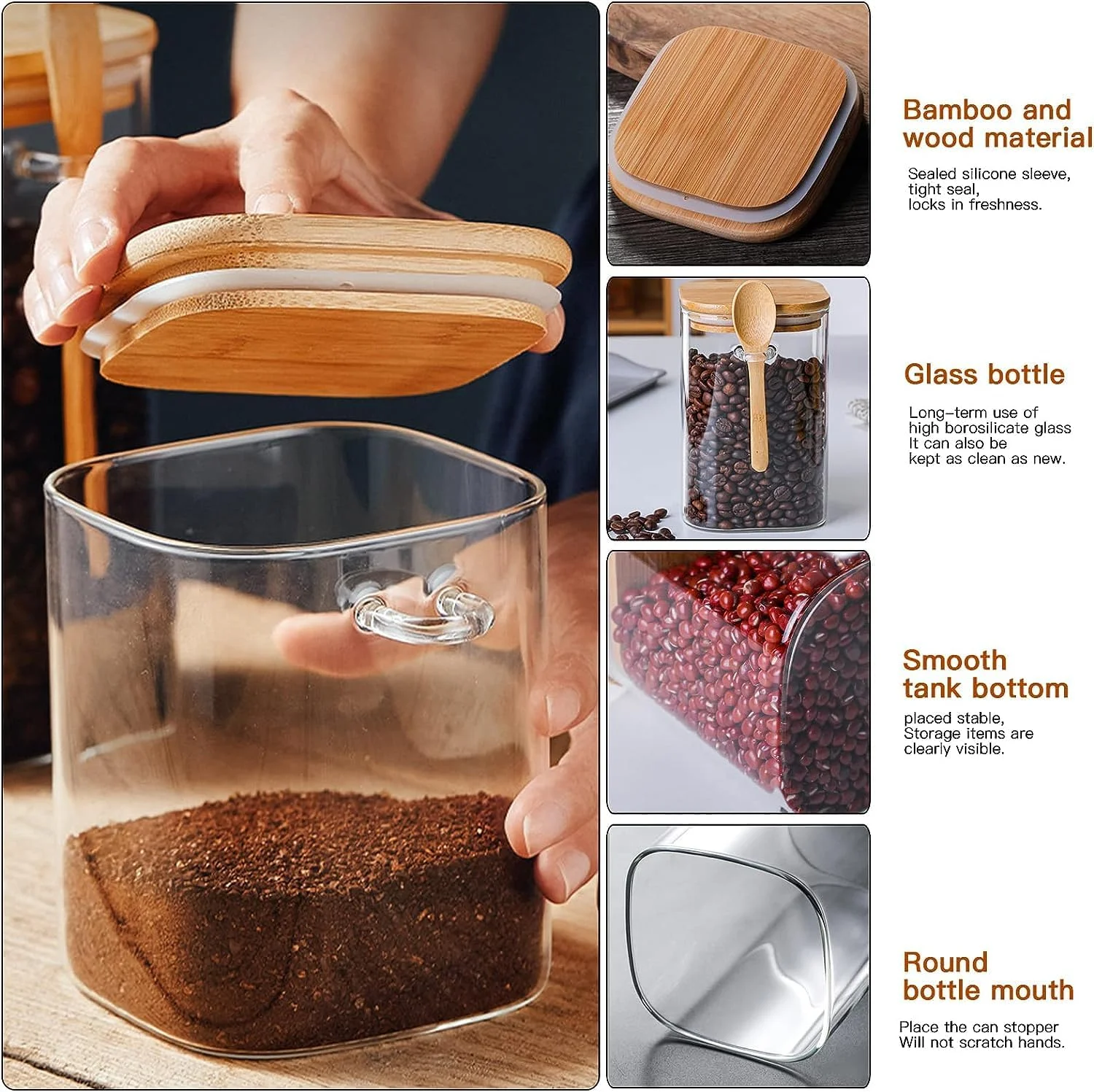 Bamboo and wood material

Sealed silicone sleeve, tight seal, locks in freshness.

Glass bottle

Long-term use of high borosilicate glass It can also be kept as clean as new.

Smooth tank bottom

placed stable, Storage items are clearly visible.

Round bottle mouth

Place the can stopper Will not scratch hands.