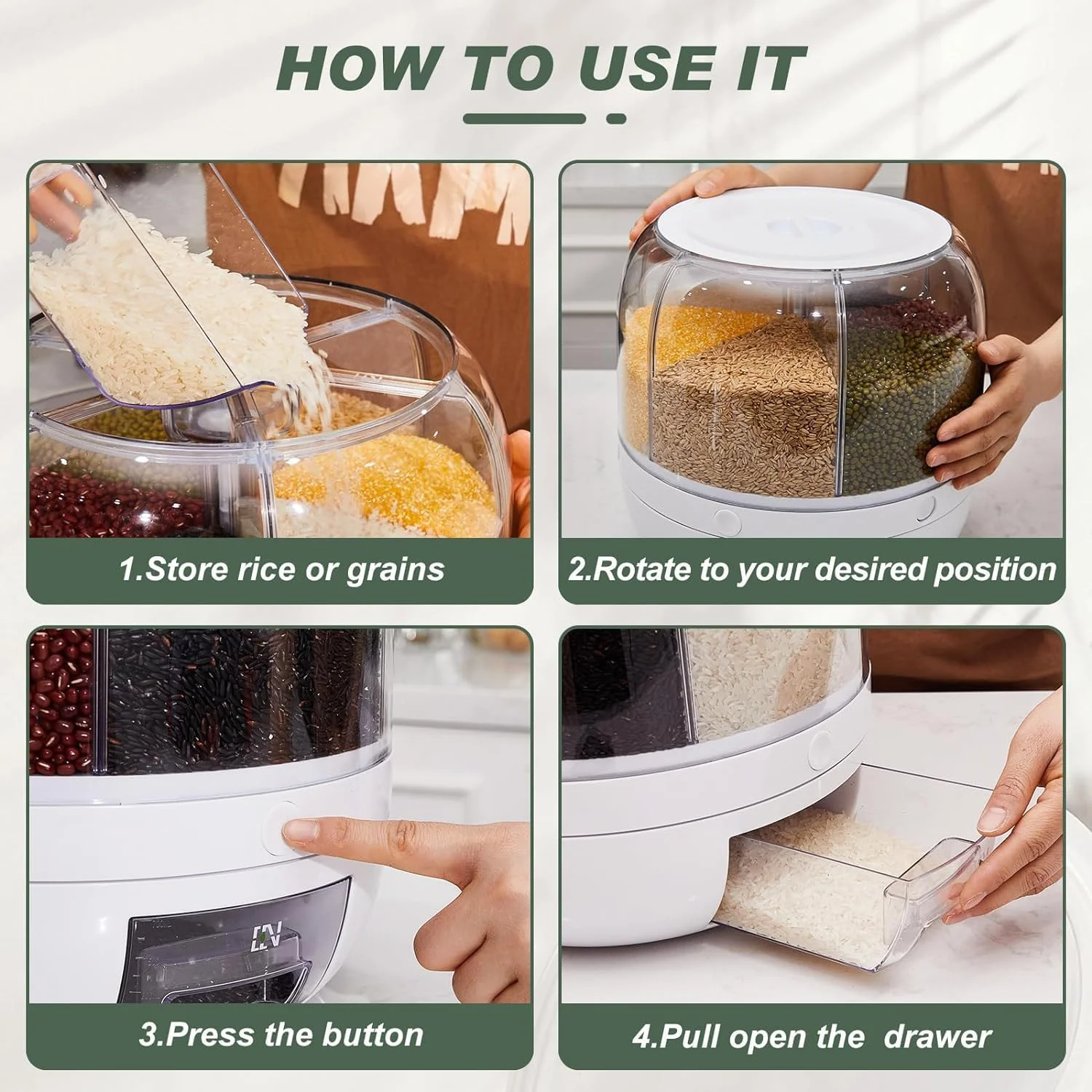 HOW TO USE IT

1.Store rice or grains

2.Rotate to your desired position

3.Press the button

4.Pull open the  drawer