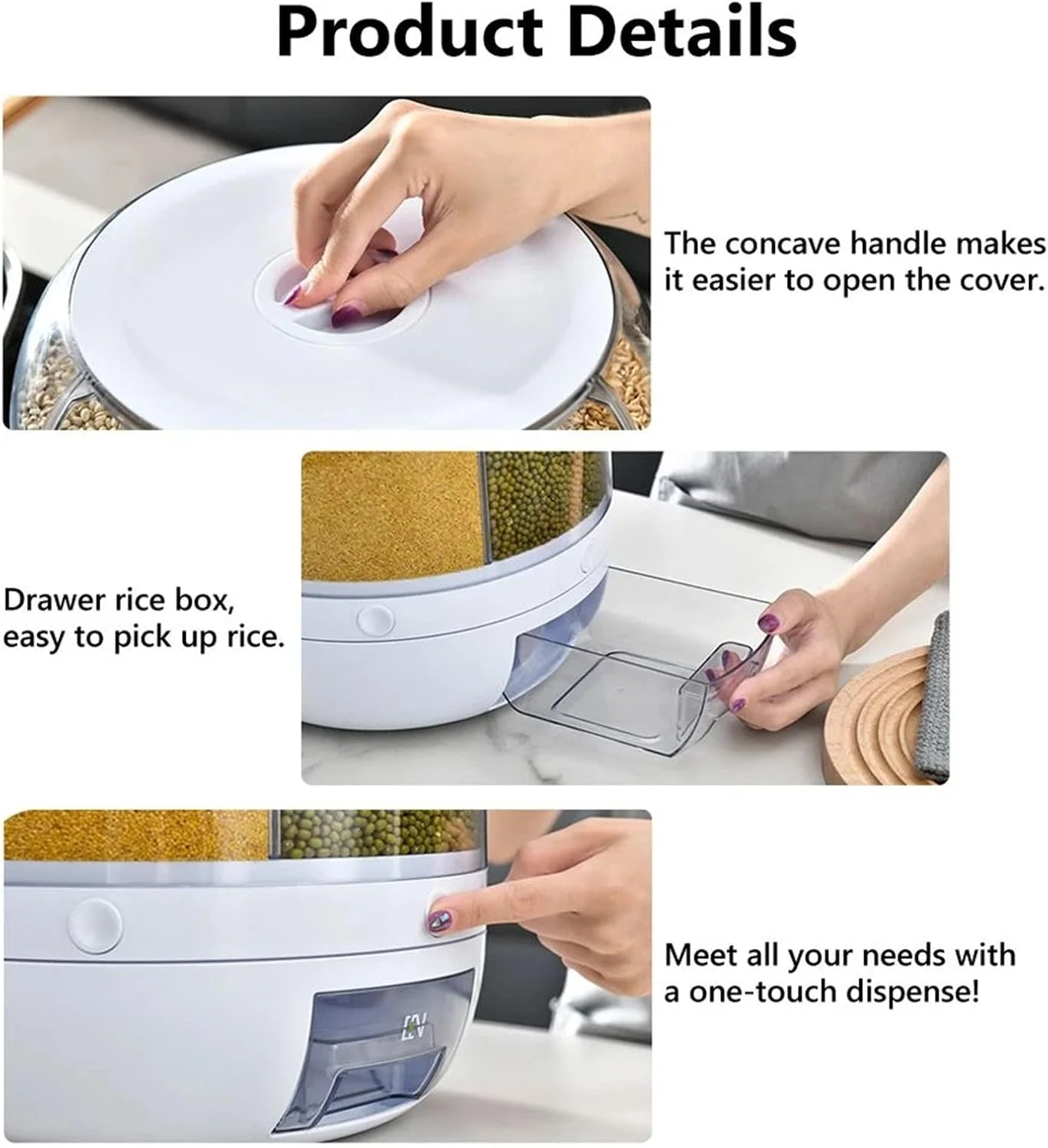 Product Details

The concave handle makes it easier to open the cover.

Drawer rice box, easy to pick up rice.

Meet all your needs with a one-touch dispense!