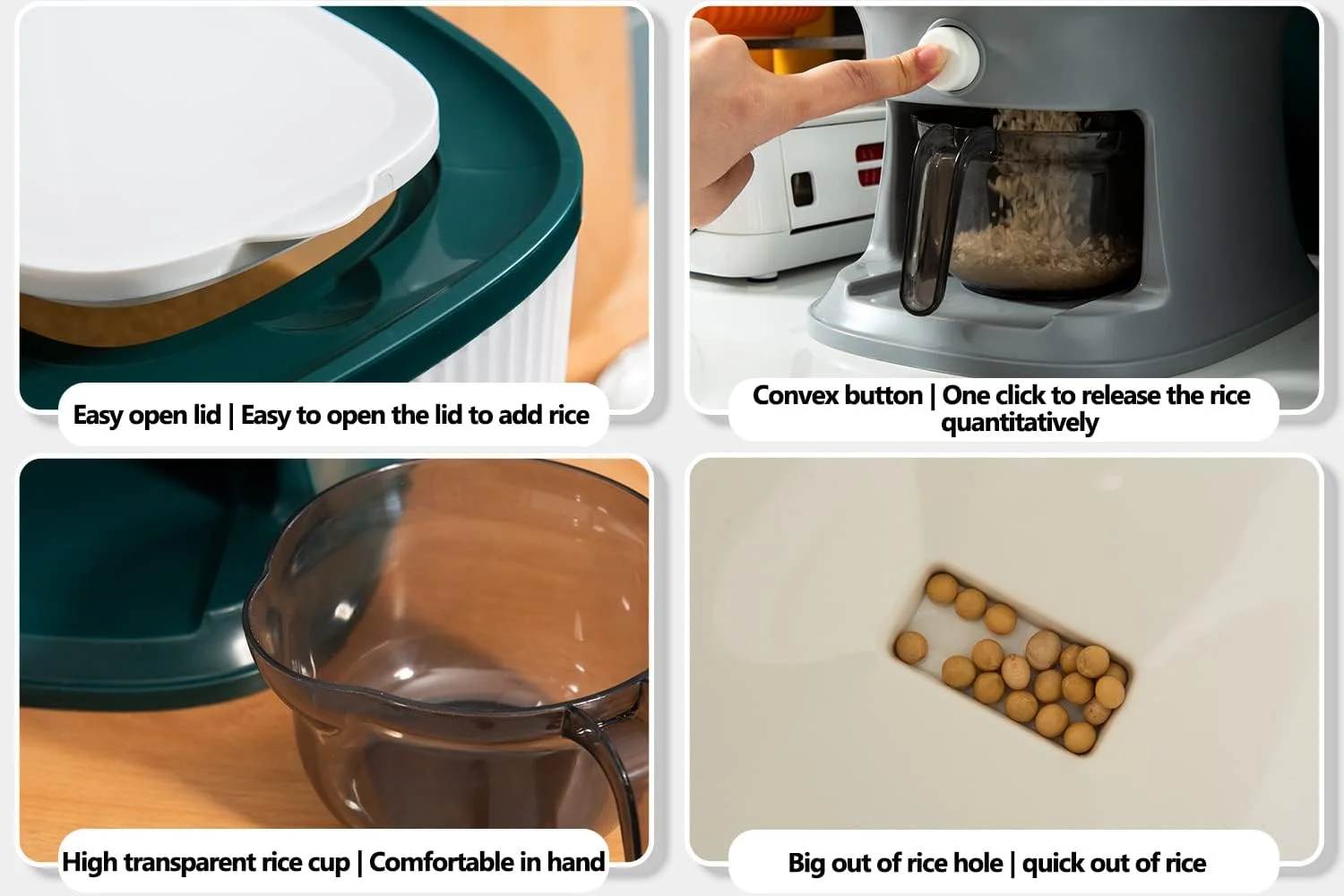 Easy open lid | Easy to open the lid to add rice

Convex button | One click to release the rice quantitatively

High transparent rice cup | Comfortable in hand

Big out of rice hole | quick out of rice