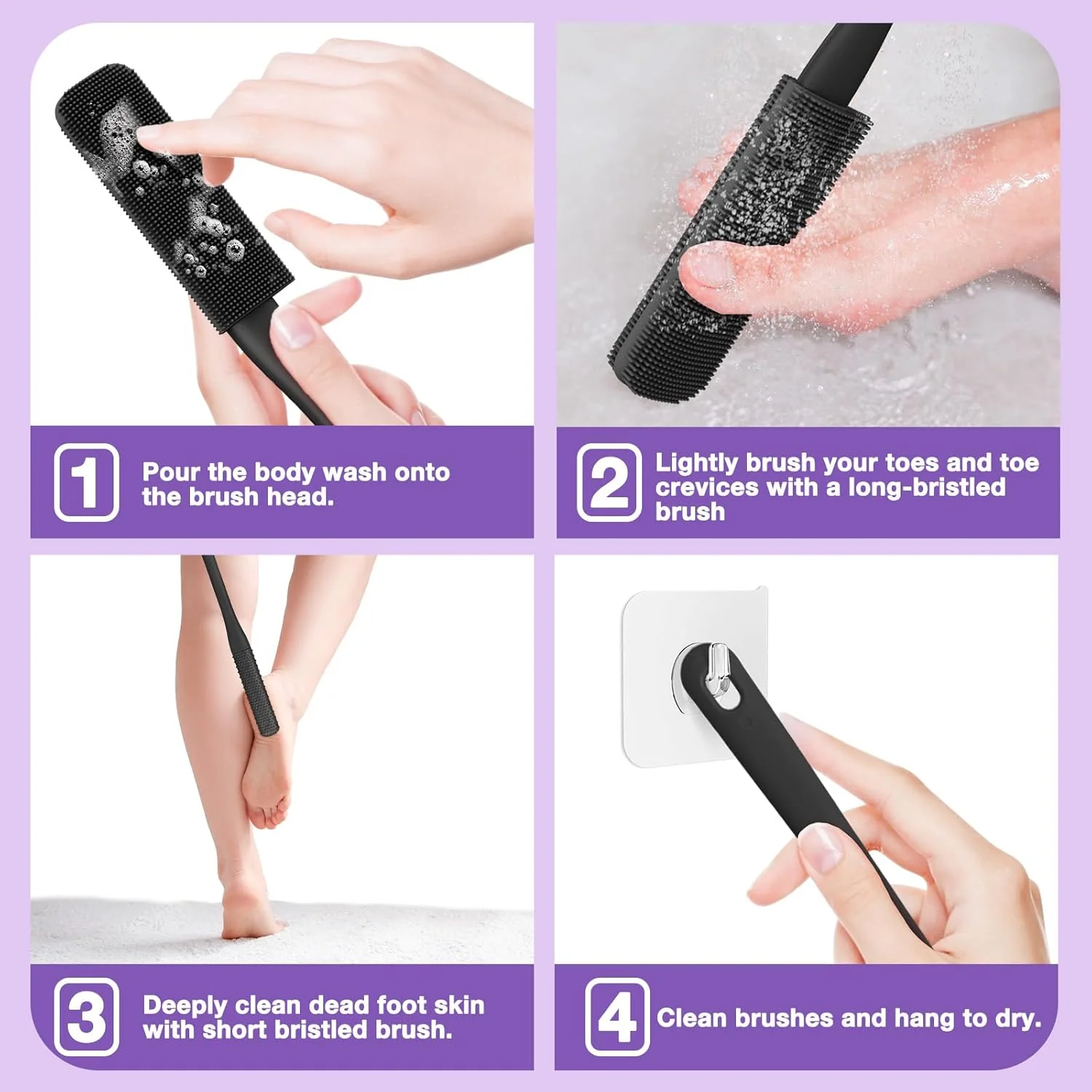 1 Pour the body wash onto the brush head.

2 Lightly brush your toes and toe crevices with a long-bristled brush

3 Deeply clean dead foot skin with short bristled brush.

4 Clean brushes and hang to dry.