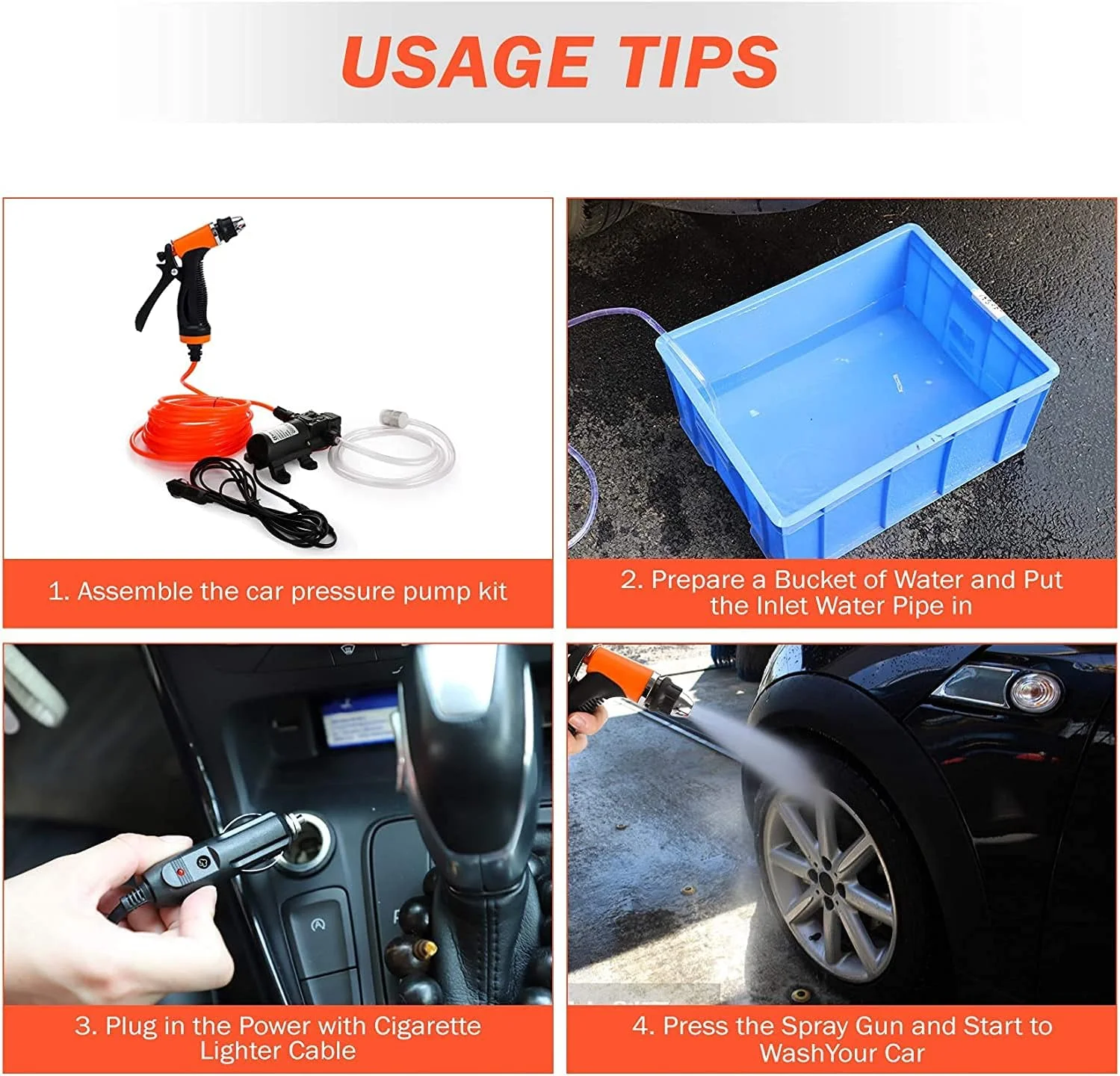 USAGE TIPS

1. Assemble the car pressure pump kit

2. Prepare a Bucket of Water and Put the Inlet Water Pipe in

3. Plug in the Power with Cigarette Lighter Cable

4. Press the Spray Gun and Start to WashYour Car